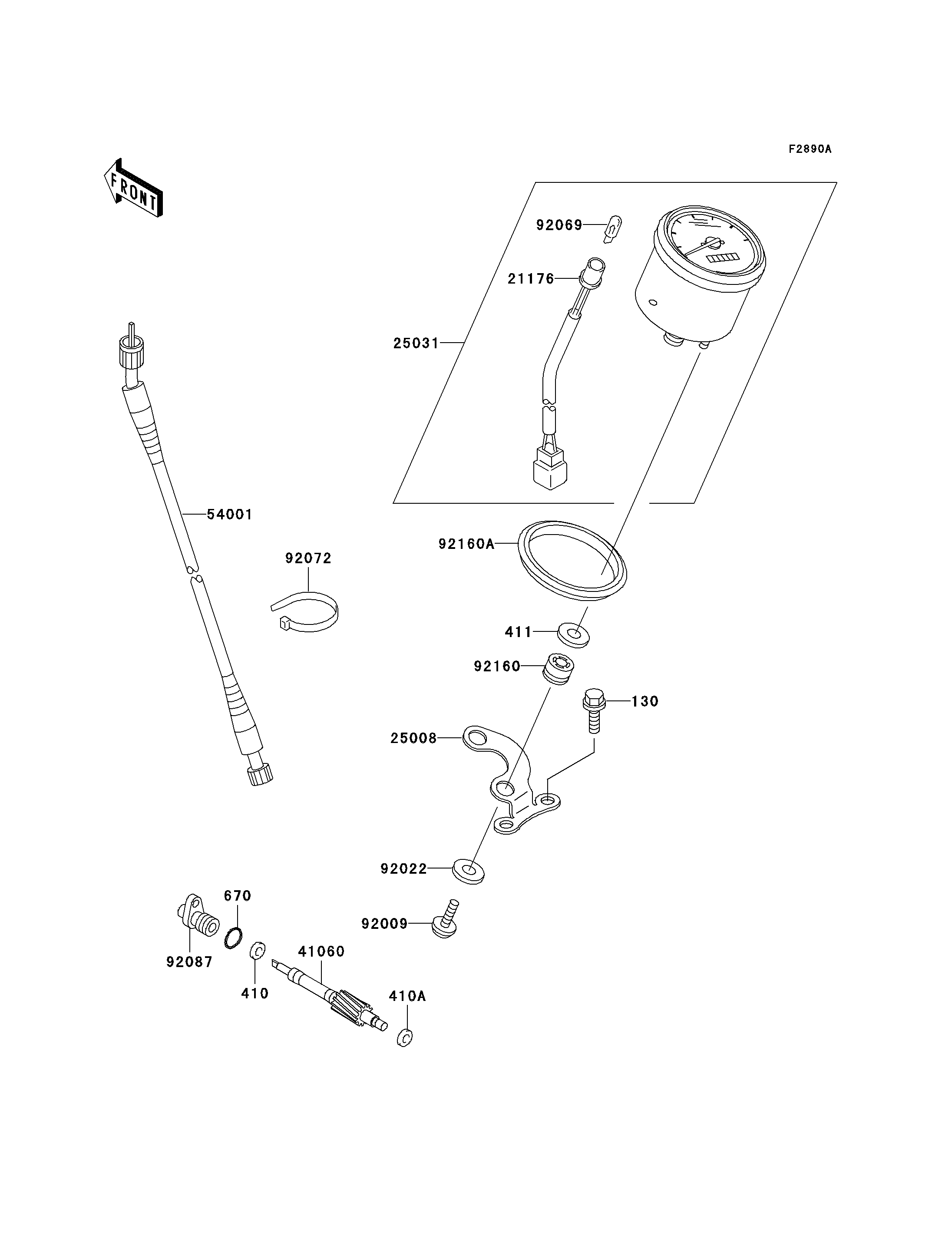 F2890A

FRONT

92069

21176

25031

54001

92072

92160A

411

92160

130

25008

92022

670

92009

92087

41060

410

410A