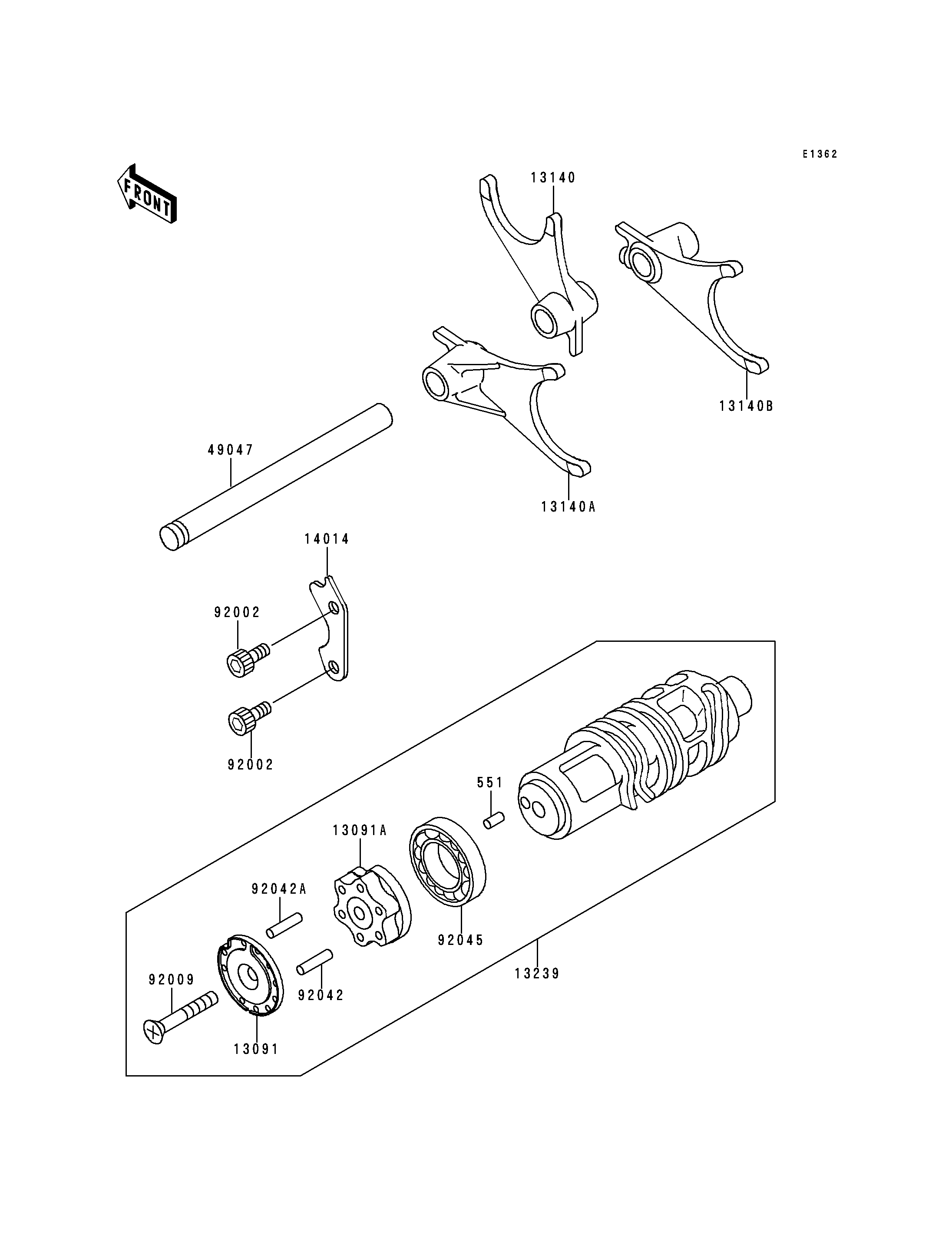 E1362

FRONT

13140

13140B

49047

13140A

14014

92002

92002

551

13091A

92042A

92045

13239

92009

92042

13091