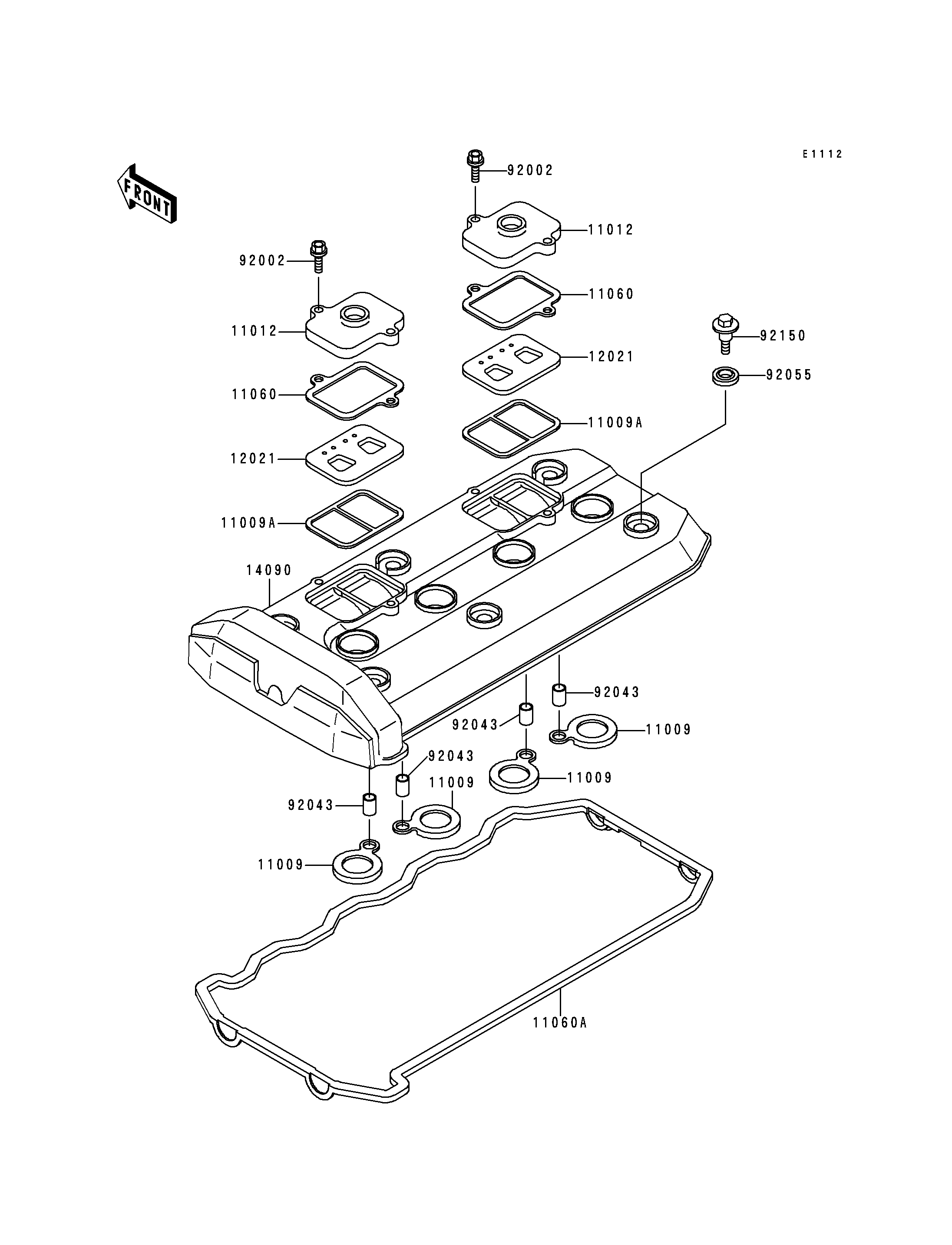 E1112

FRONT

92002

11012

92002

11060

11012

92150

12021

92055

11060

11009A

12021

11009A

14090

92043

92043

11009

92043

11009

11009

92043

11009

11060A