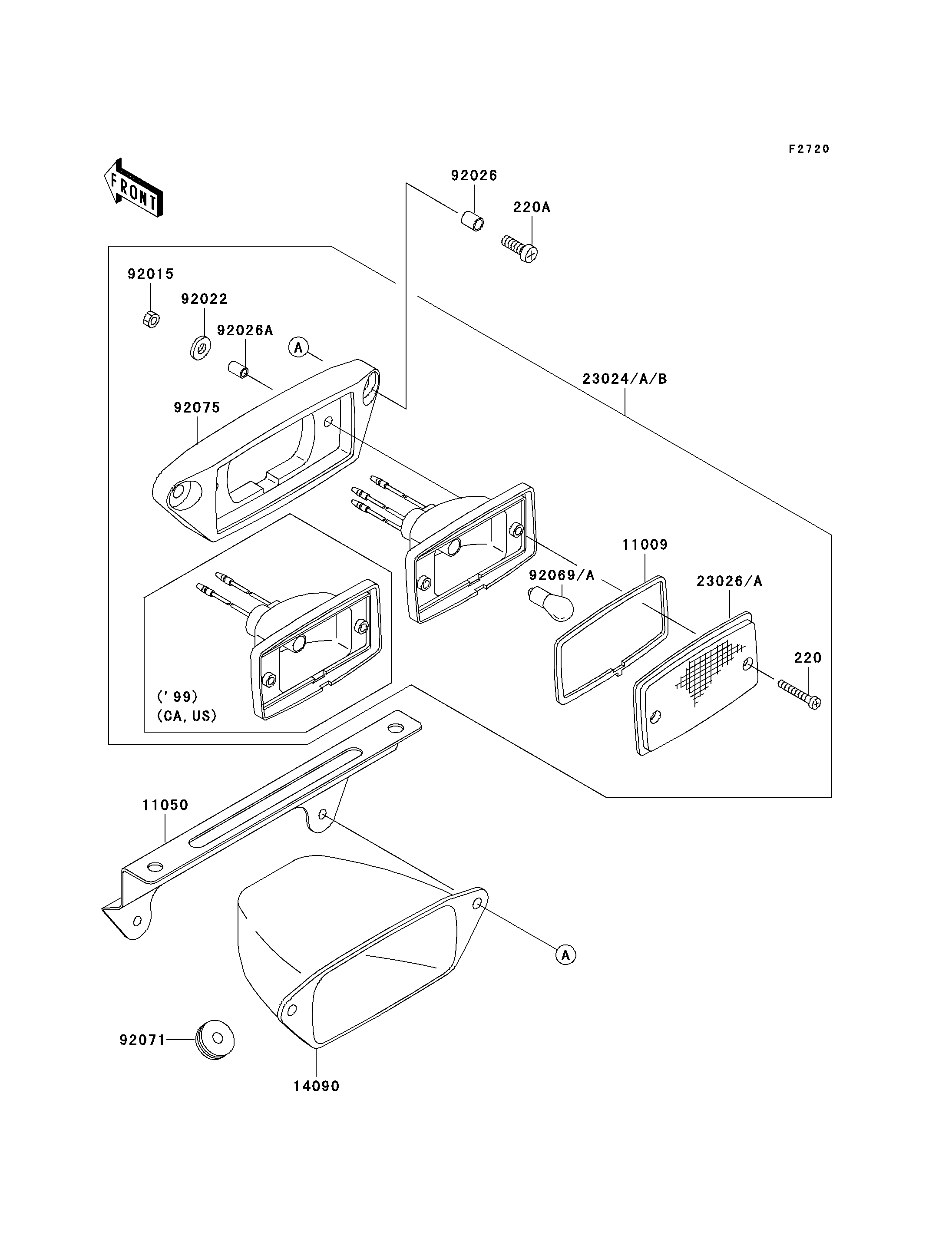 F2720

FRONT

92026

220A

92015

92022

92026A

A

23024/A/B

92075

11009

92069/A

23026/A

220

('99)
(CA, US)

11050

A

92071

14090