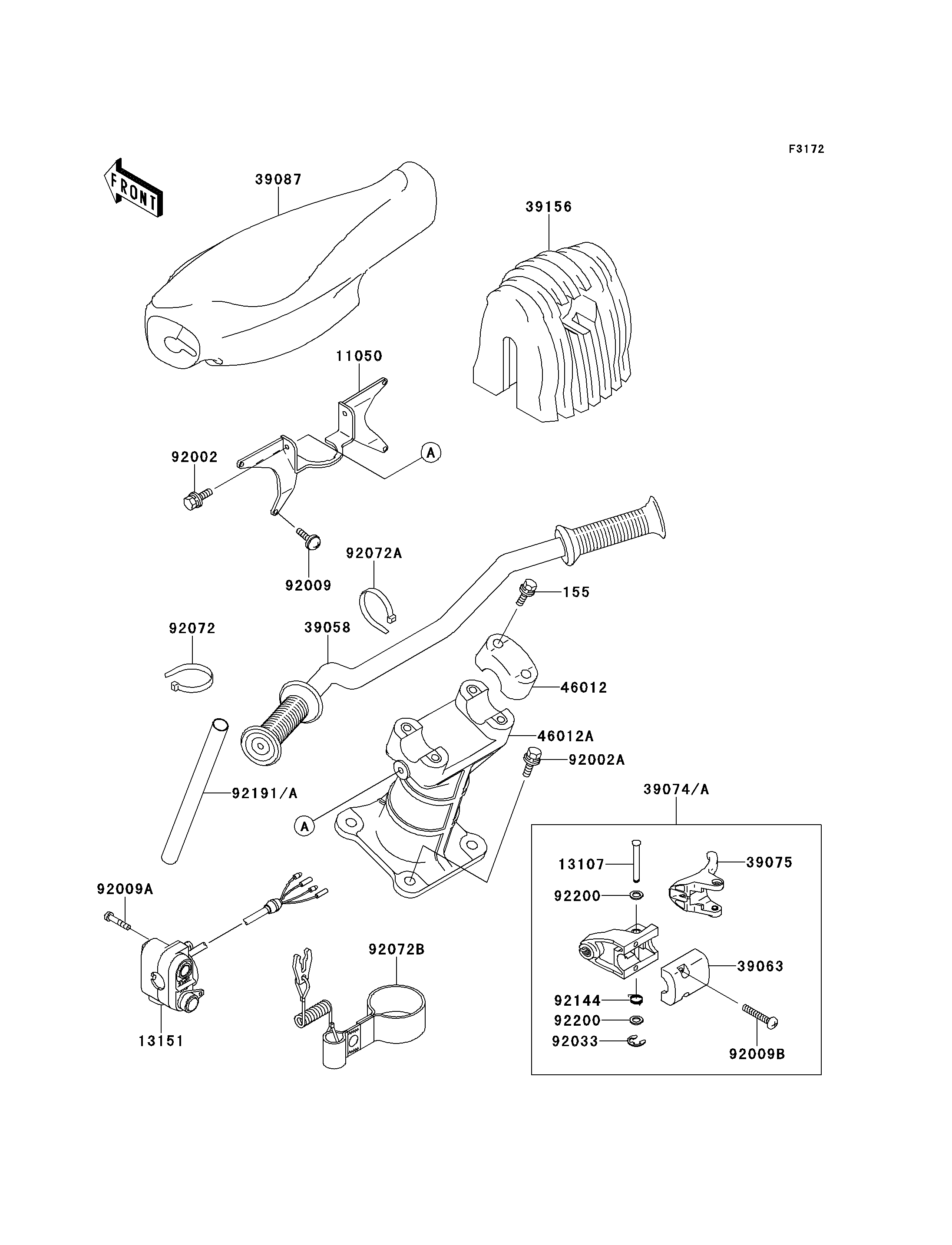 F3172

FRONT

39087

39156

11050

92002

A

92009

92072A

155

92072

39058

46012

46012A

92002A

92191/A

A

39074/A

13107

39075

92200

92009A

92072B

39063

92144

92200

92033

92009B

13151