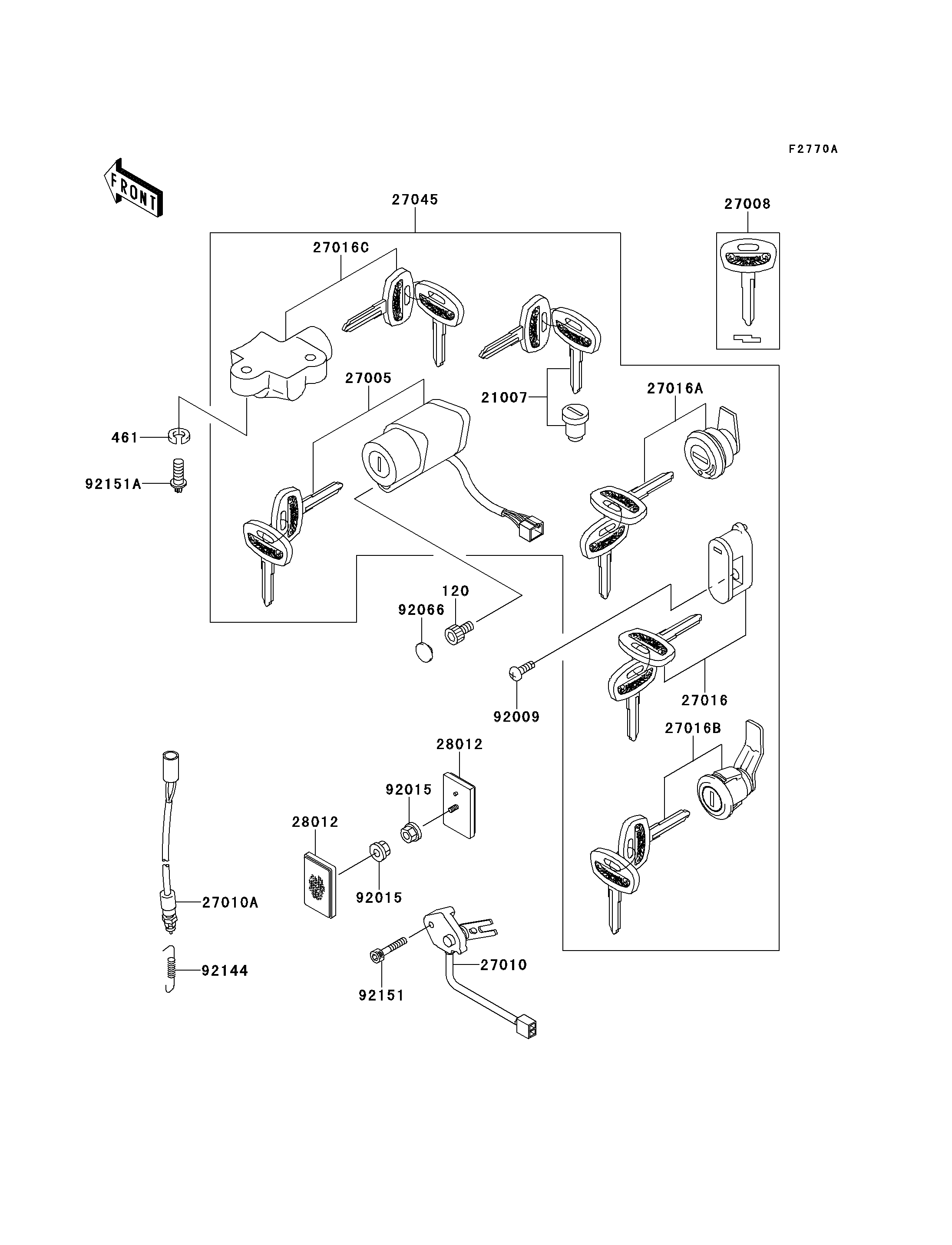 F2770A

FRONT

27045

27008

27016C

27005

21007

27016A

461

92151A

120

92066

92009

27016

27016B

28012

92015

28012

92015

27010A

92144

27010

92151