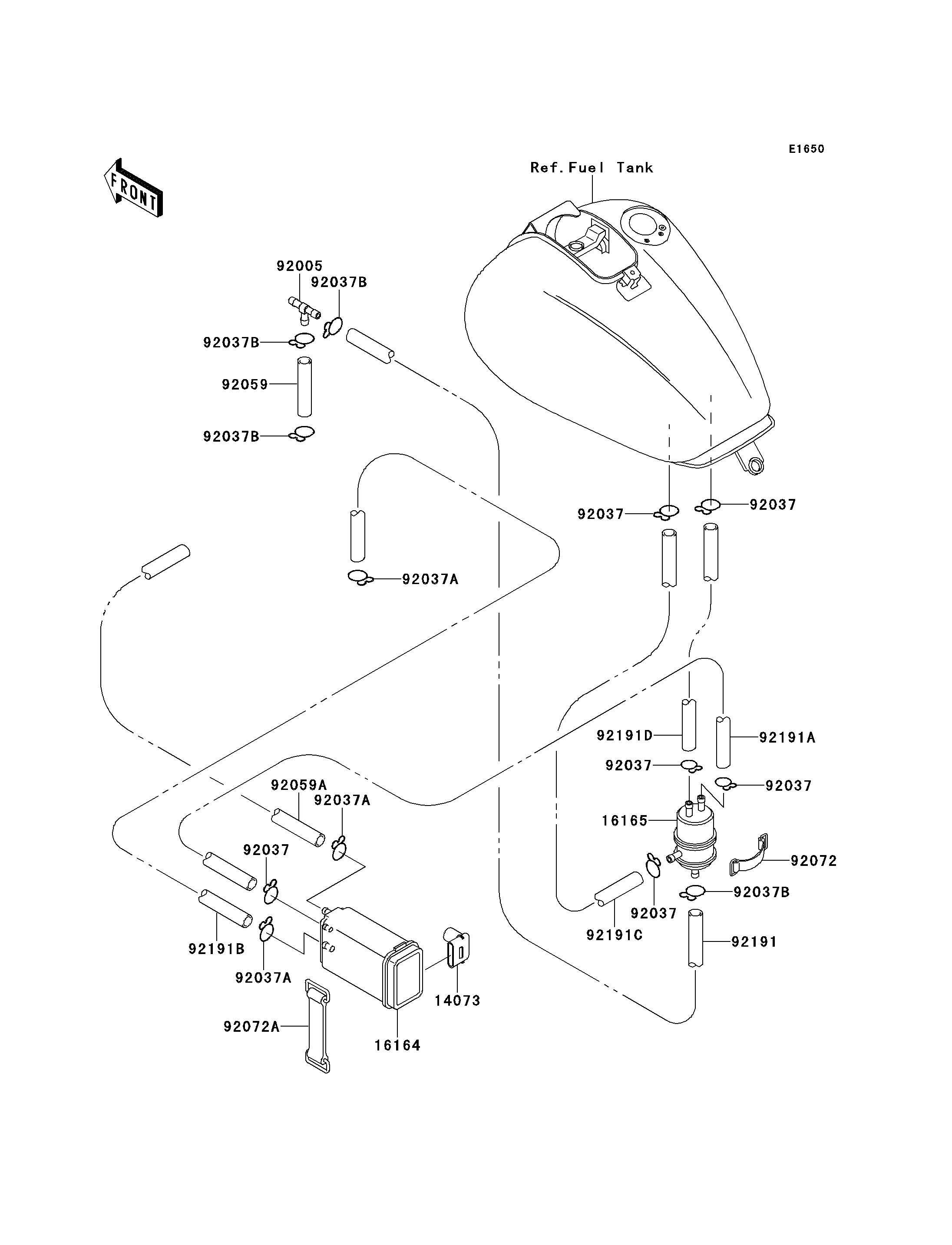 E1650

FRONT

Ref.Fuel Tank

92005
92037B
92037B
92059
92037B

92037
92037

92037A

92191D
92191A
92037
92037
16165
92072
92037B
92037
92191C
92191

92059A
92037A
92037
92191B
92037A
14073
92072A
16164