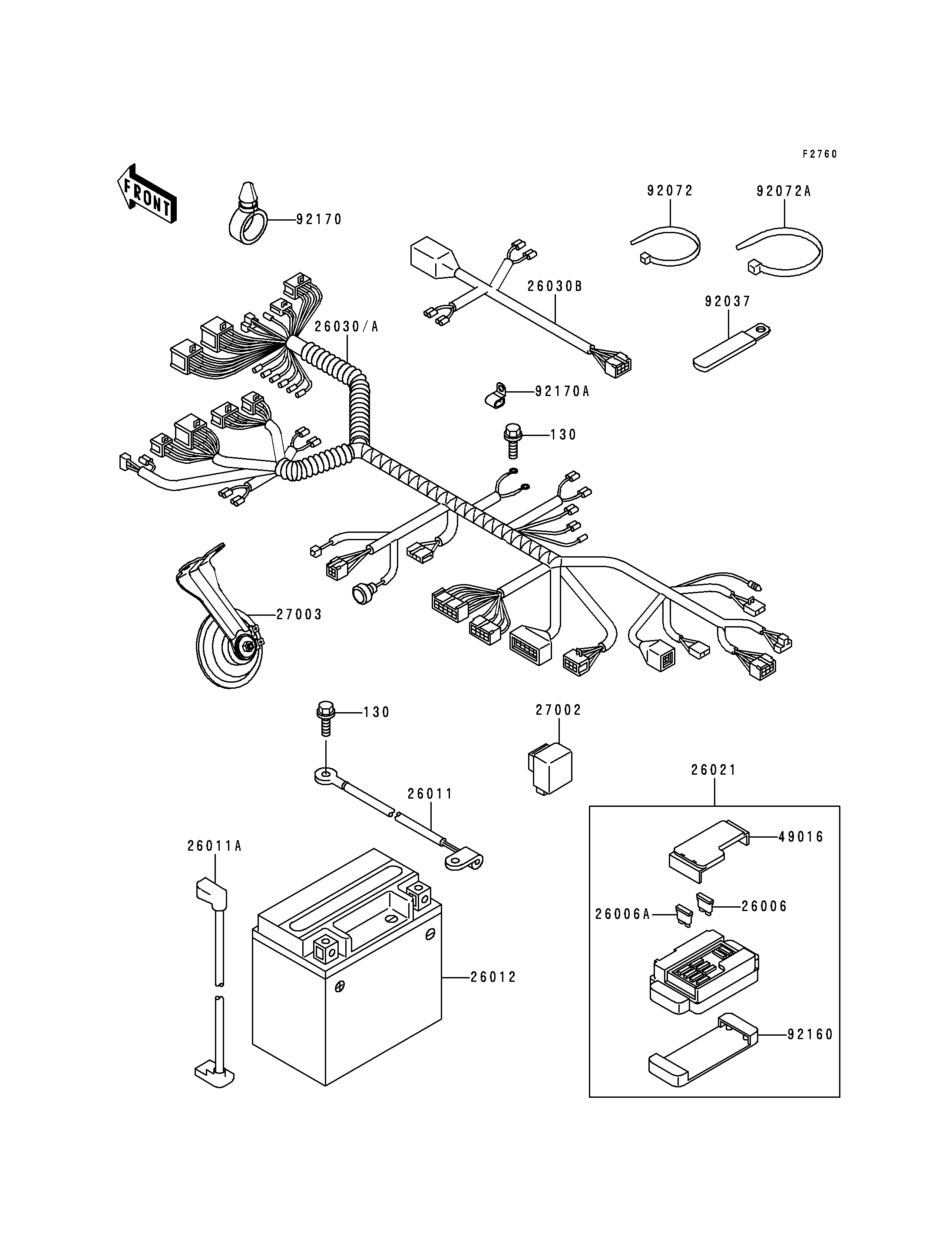 F2760

FRONT

92170

92072

92072A

26030B

92037

26030/A

92170A

130

27003

130

27002

26021

26011

49016

26011A

26006A

26006

26012

92160