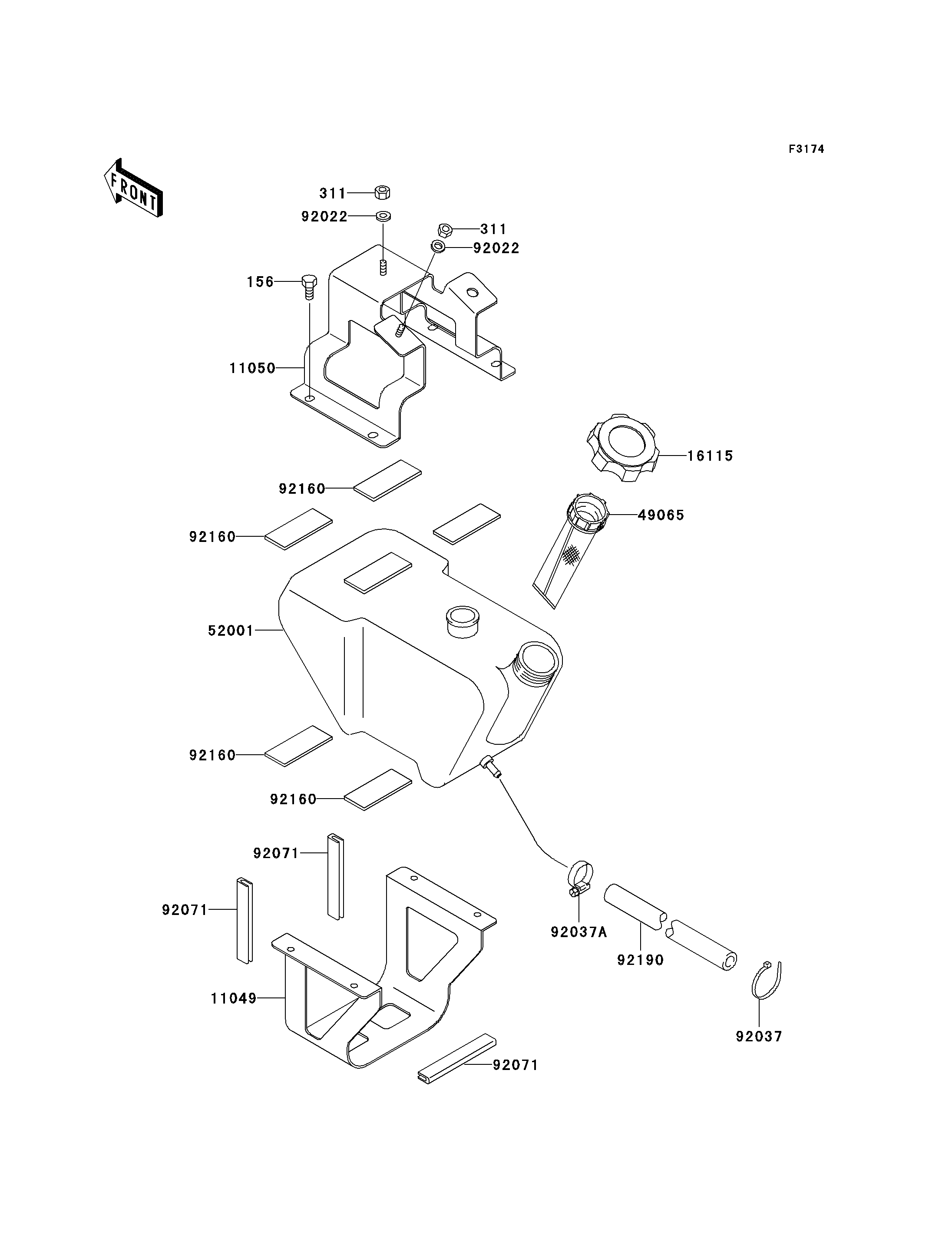 F3174

FRONT

311
92022
311
92022
156
11050
16115
92160
49065
92160
52001
92160
92160
92071
92071
92037A
92190
11049
92037
92071