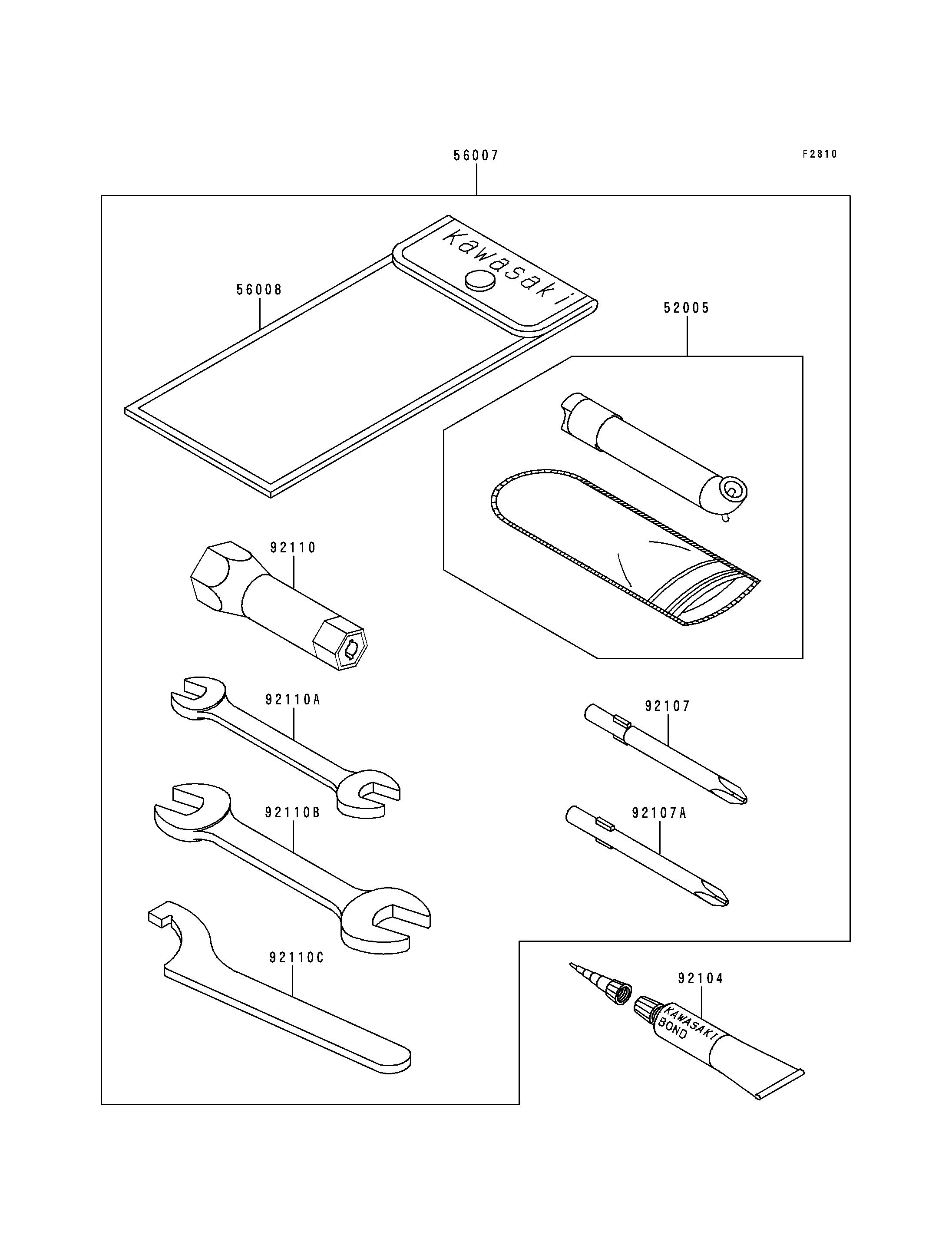 56007

F2810

Kawasaki

56008

52005

92110

92110A

92107

92110B

92107A

92110C

92104

KAWASAKI BOND