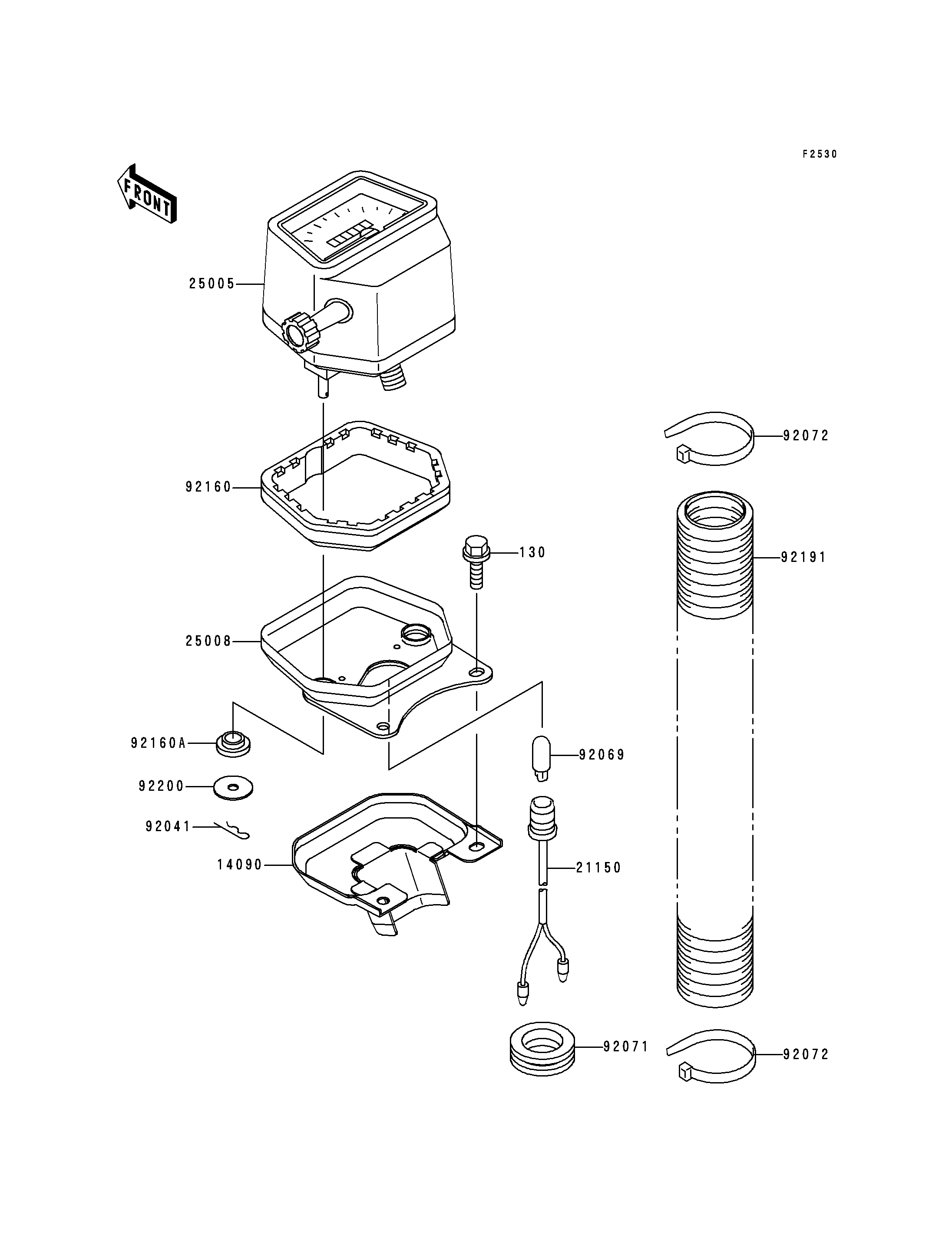 F2530

FRONT

25005

92072

92160

130

92191

25008

92160A

92069

92200

92041

14090

21150

92071

92072