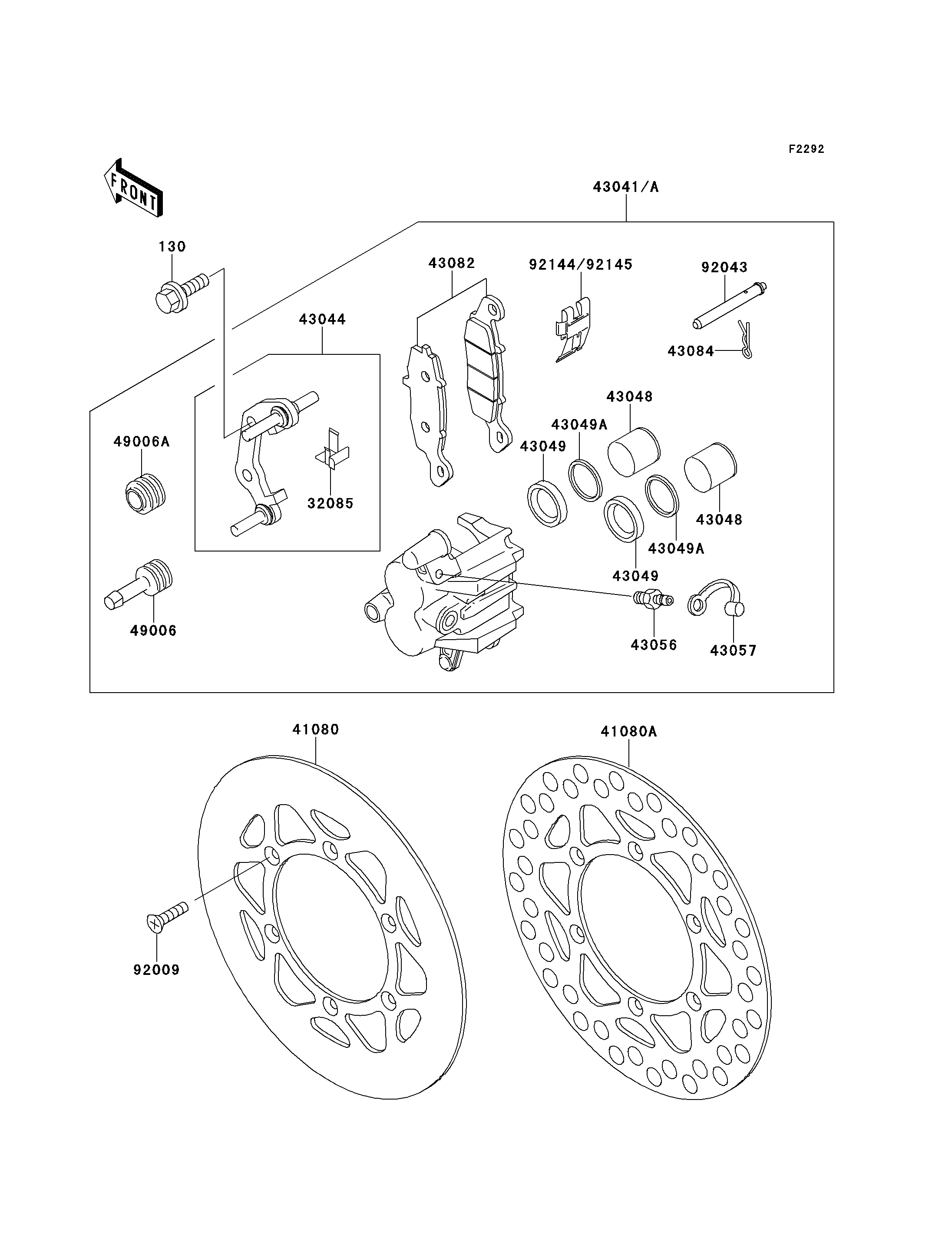 F2292

FRONT

43041/A

130

43082

92144/92145

92043

43044

43084

43048

43049A

49006A

43049

32085

43048

43049A

43049

49006

43056

43057

41080

41080A

92009