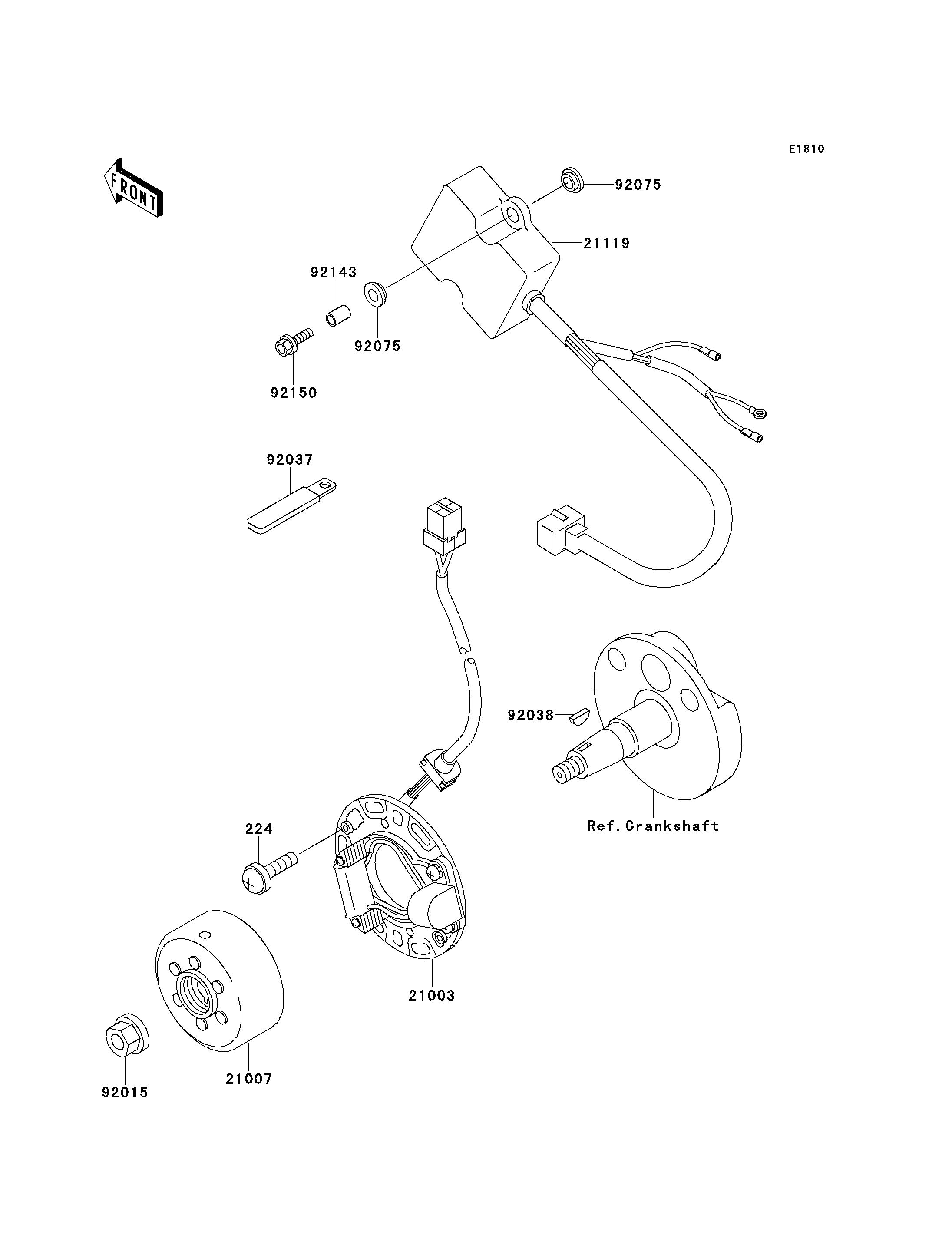 E1810

FRONT

92075

21119

92143

92075

92150

92037

92038

Ref.Crankshaft

224

21003

21007

92015