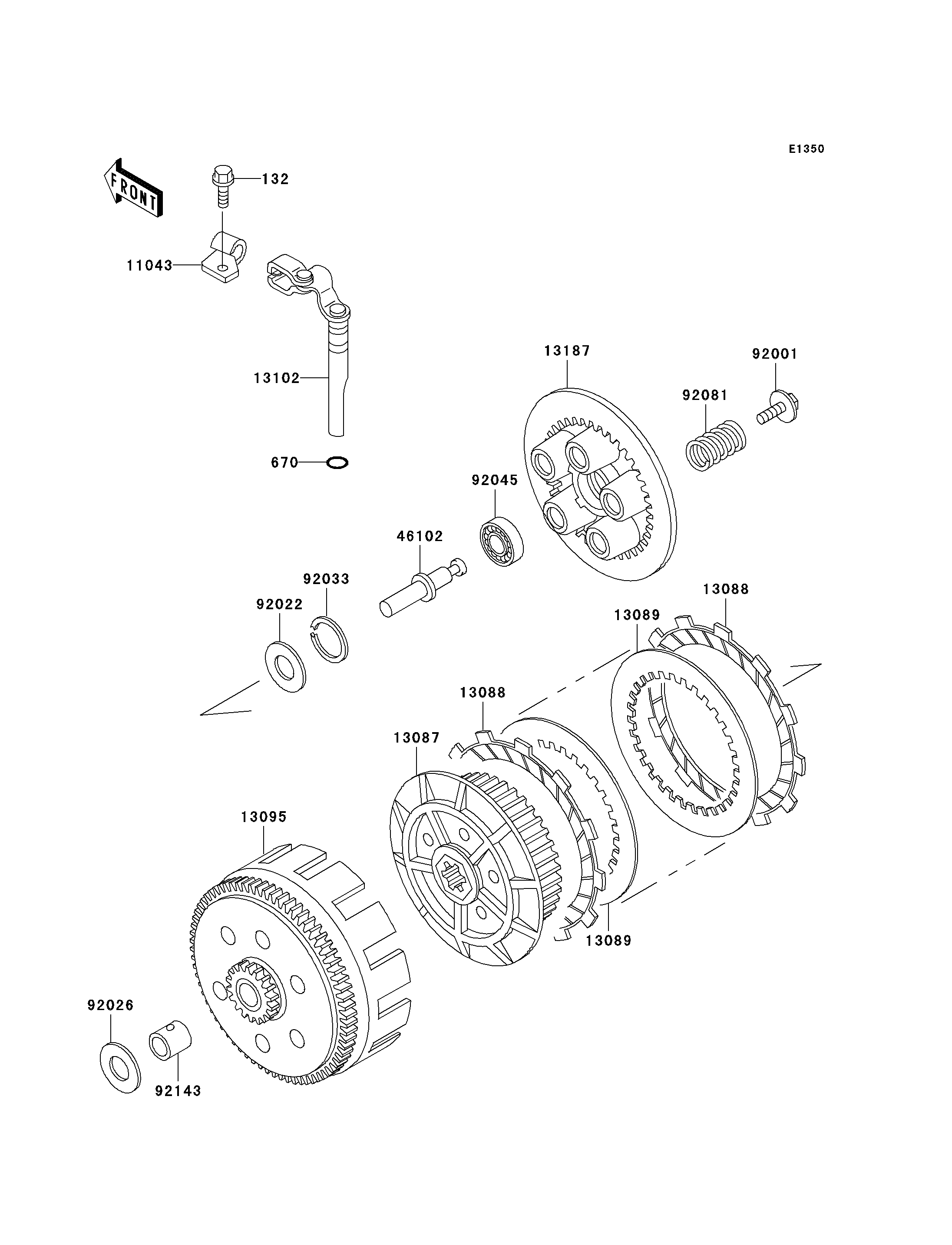 E1350

FRONT

132

11043

13102

670

13187

92001

92081

92045

46102

92033

92022

13088

13089

13088

13087

13095

13089

92026

92143