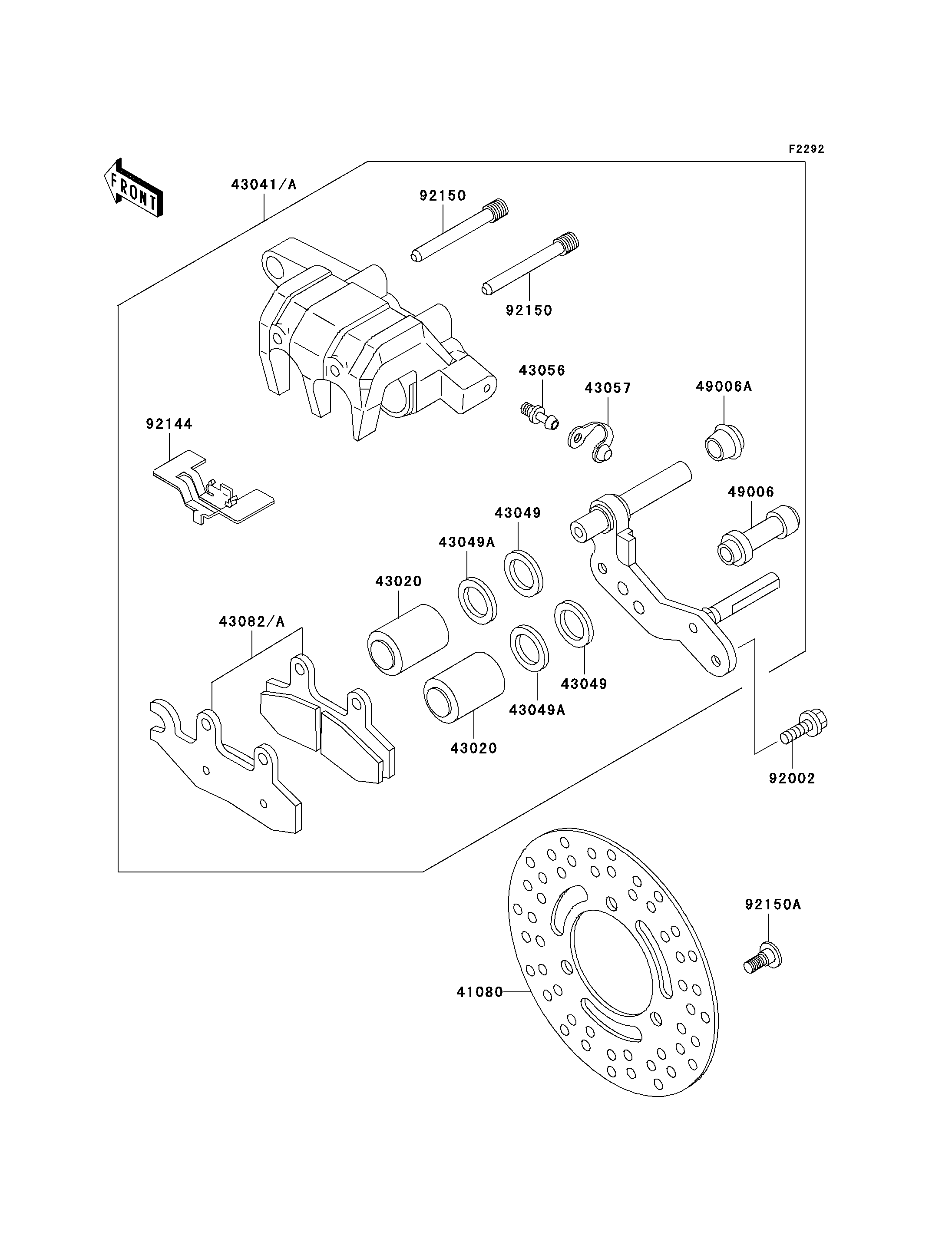 F2292

FRONT

43041/A

92150

92150

43056

43057

49006A

92144

49006

43049

43049A

43020

43082/A

43049

43049A

43020

92002

92150A

41080