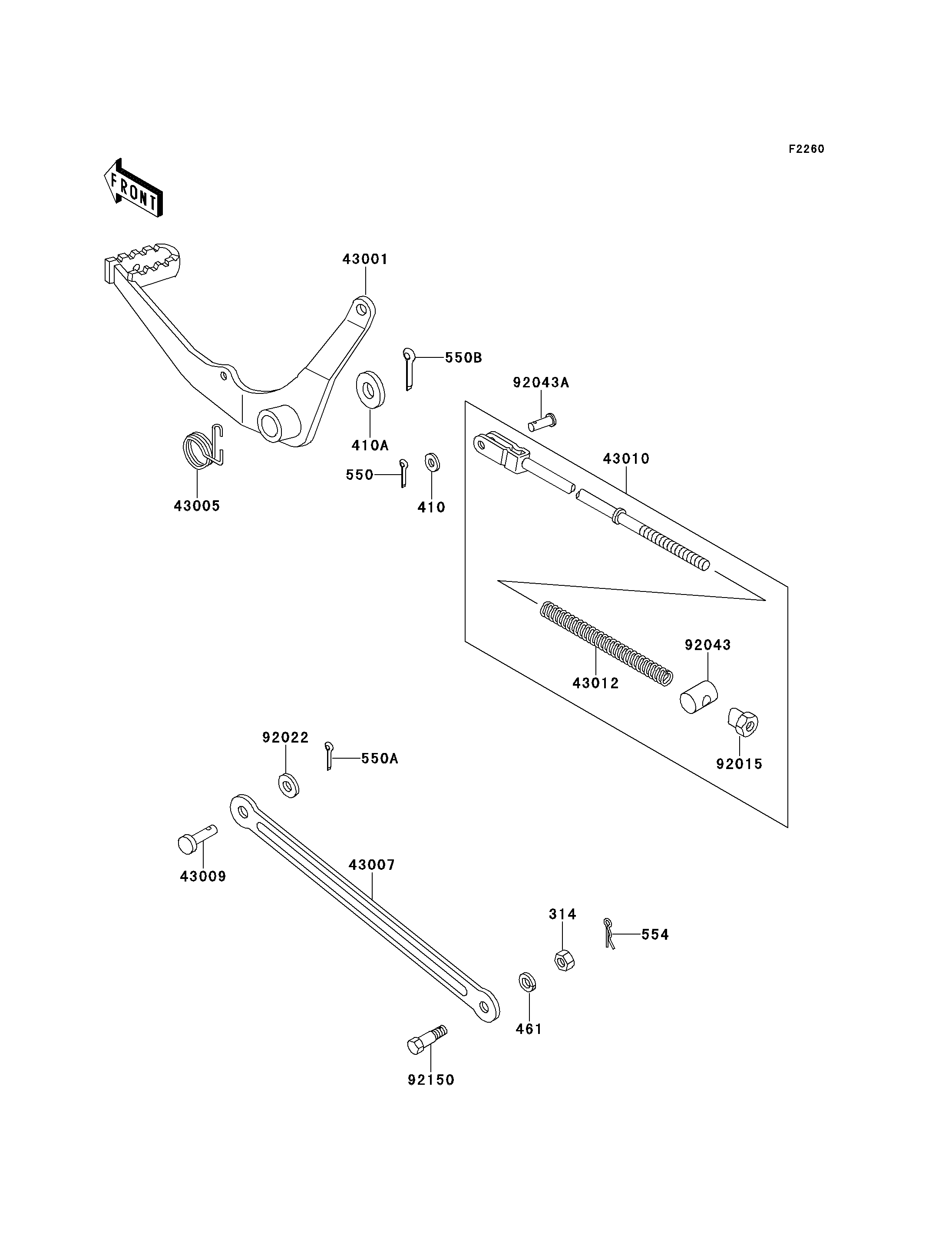 F2260

FRONT

43001

550B

92043A

410A

43010

550

410

43005

92043

43012

92015

92022

550A

43009

43007

314

554

461

92150