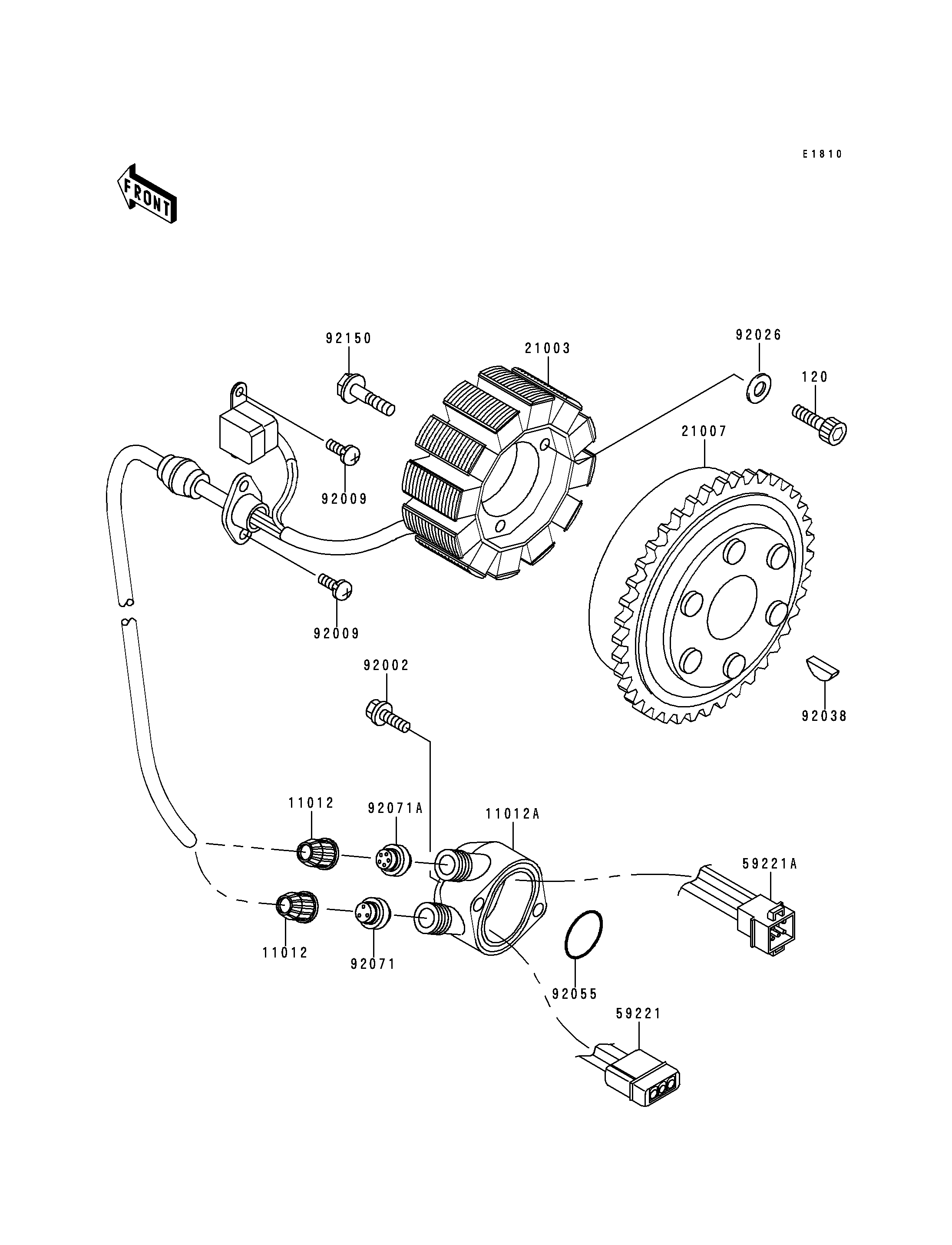 E1810

FRONT

92150
21003
92026
120
21007
92009
92009
92002
92038
11012
92071A
11012A
59221A
11012
92071
92055
59221