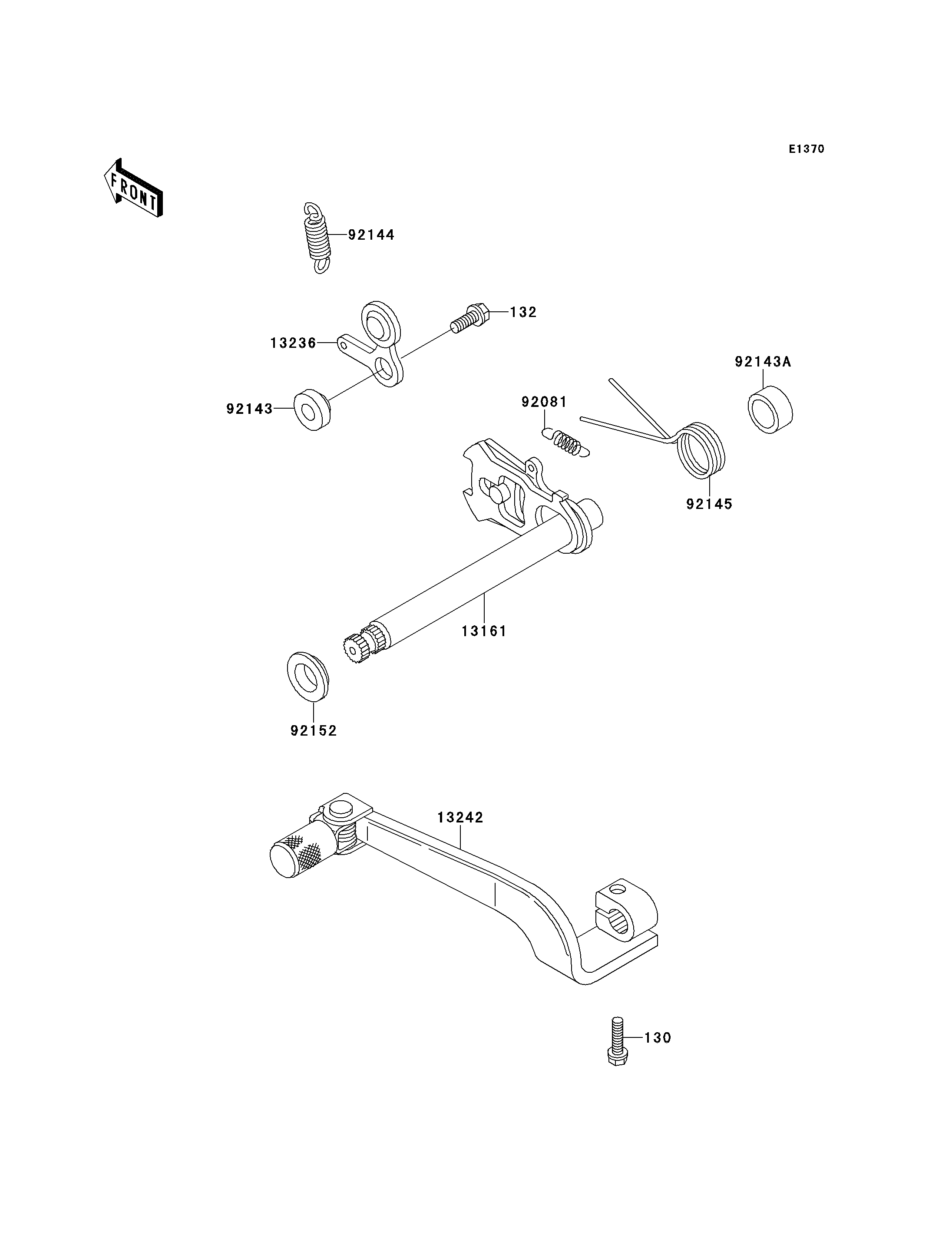 E1370

FRONT

92144

132

13236

92143

92143A

92081

92145

13161

92152

13242

130