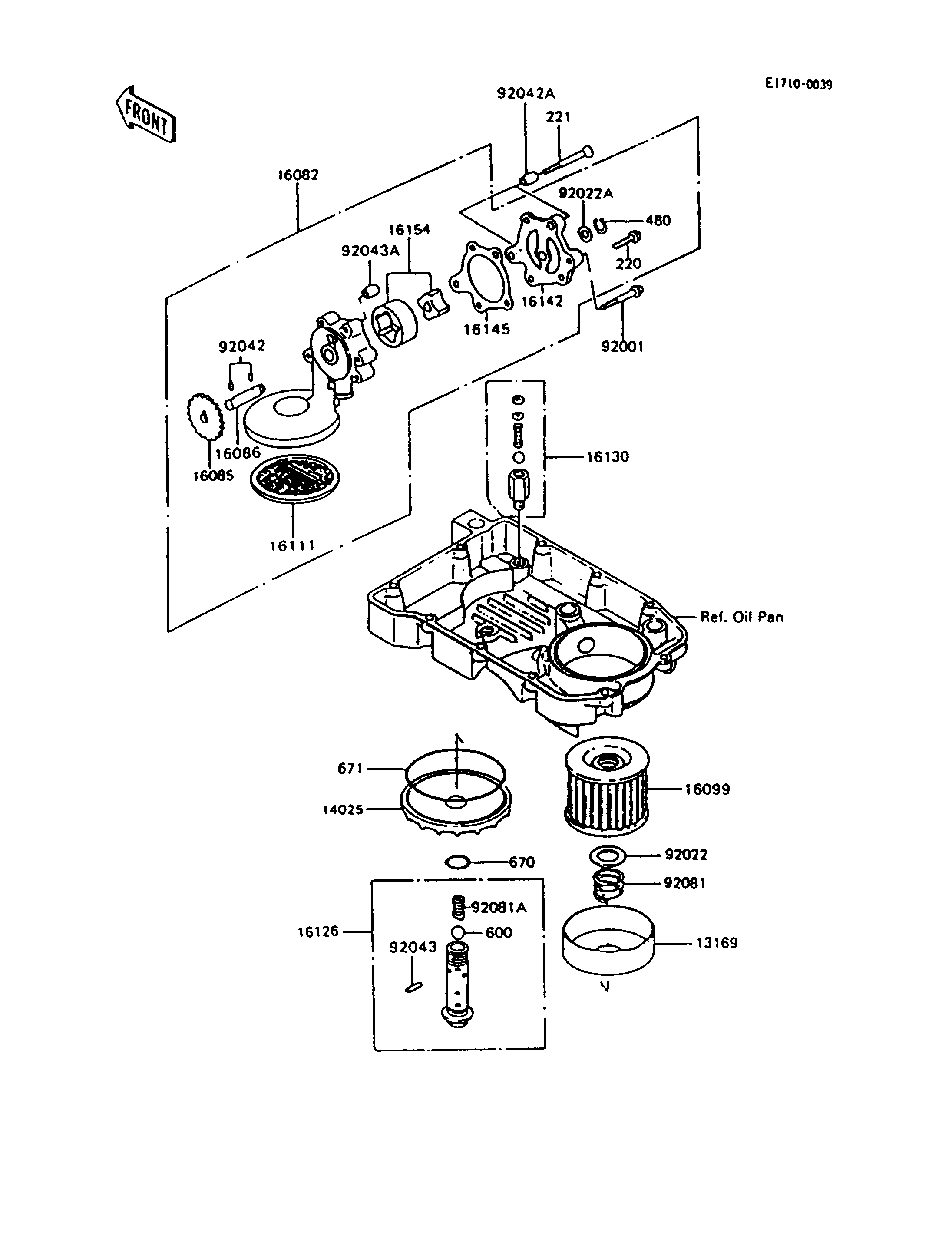 E1710-0039

FRONT

92042A

221

16082

92022A

480

16154

92043A

220

16142

16145

92001

92042

16086

16085

16130

16111

Ref. Oil Pan

671

14025

16099

670

92022

92081

92081A

16126

600

92043

13169