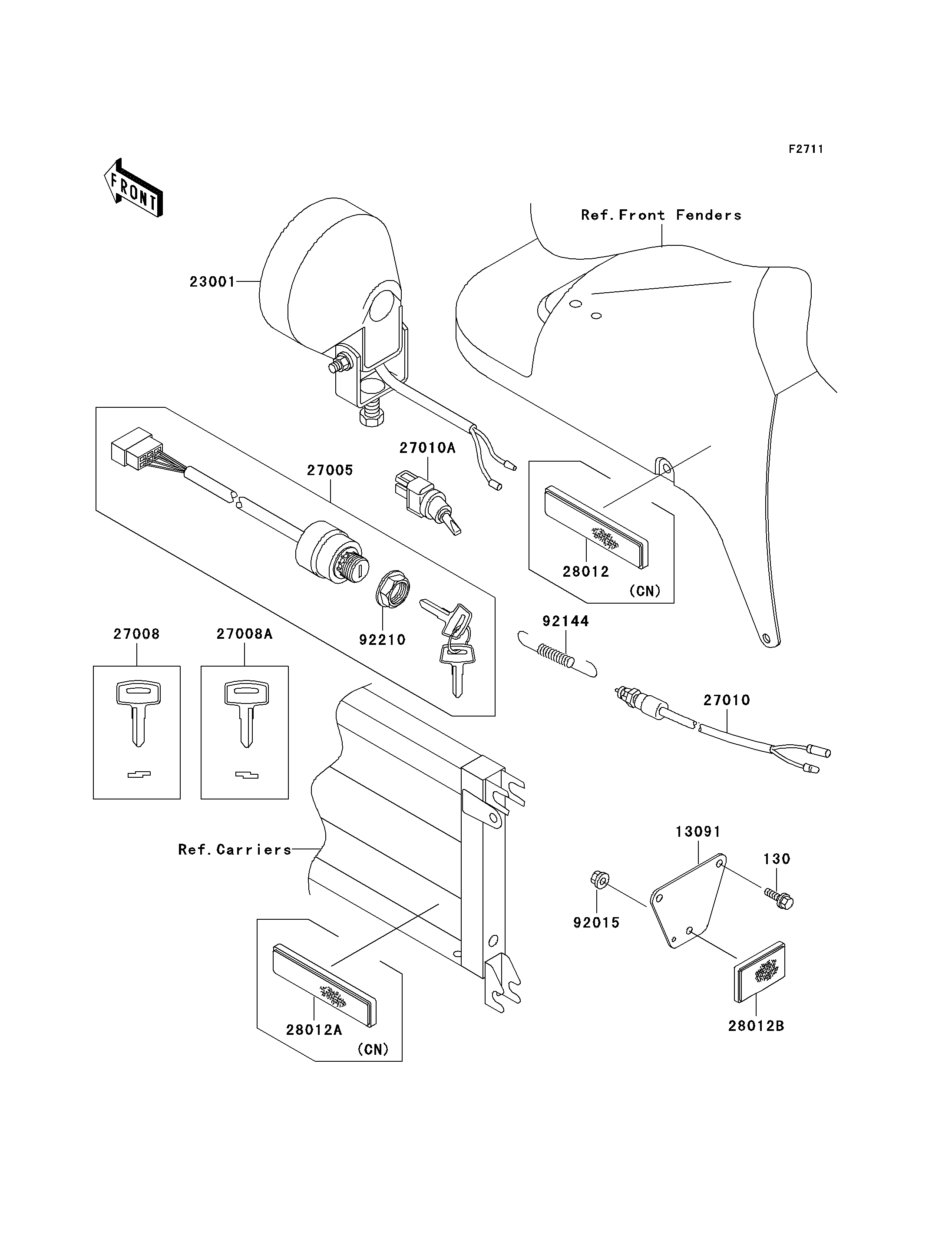 F2711

FRONT

Ref.Front Fenders

23001

27010A

27005

28012

(CN)

92210

92144

27008

27008A

27010

Ref.Carriers

13091

130

92015

28012A

(CN)

28012B