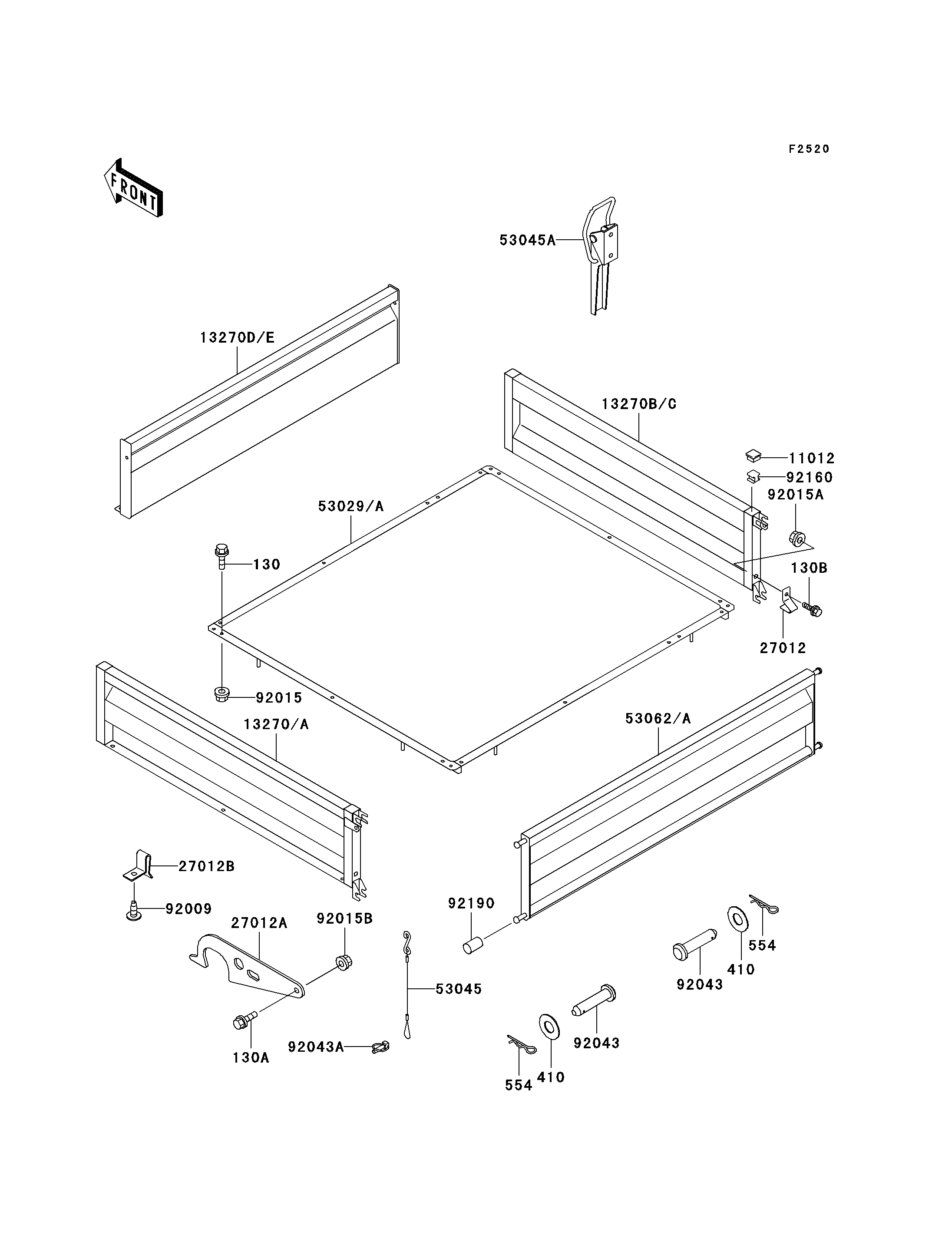 F2520

FRONT

53045A

13270D/E

13270B/C

11012

92160

92015A

53029/A

130

130B

27012

92015

13270/A

53062/A

27012B

92009

27012A

92015B

92190

554

410

92043

53045

130A

92043A

92043

554

410