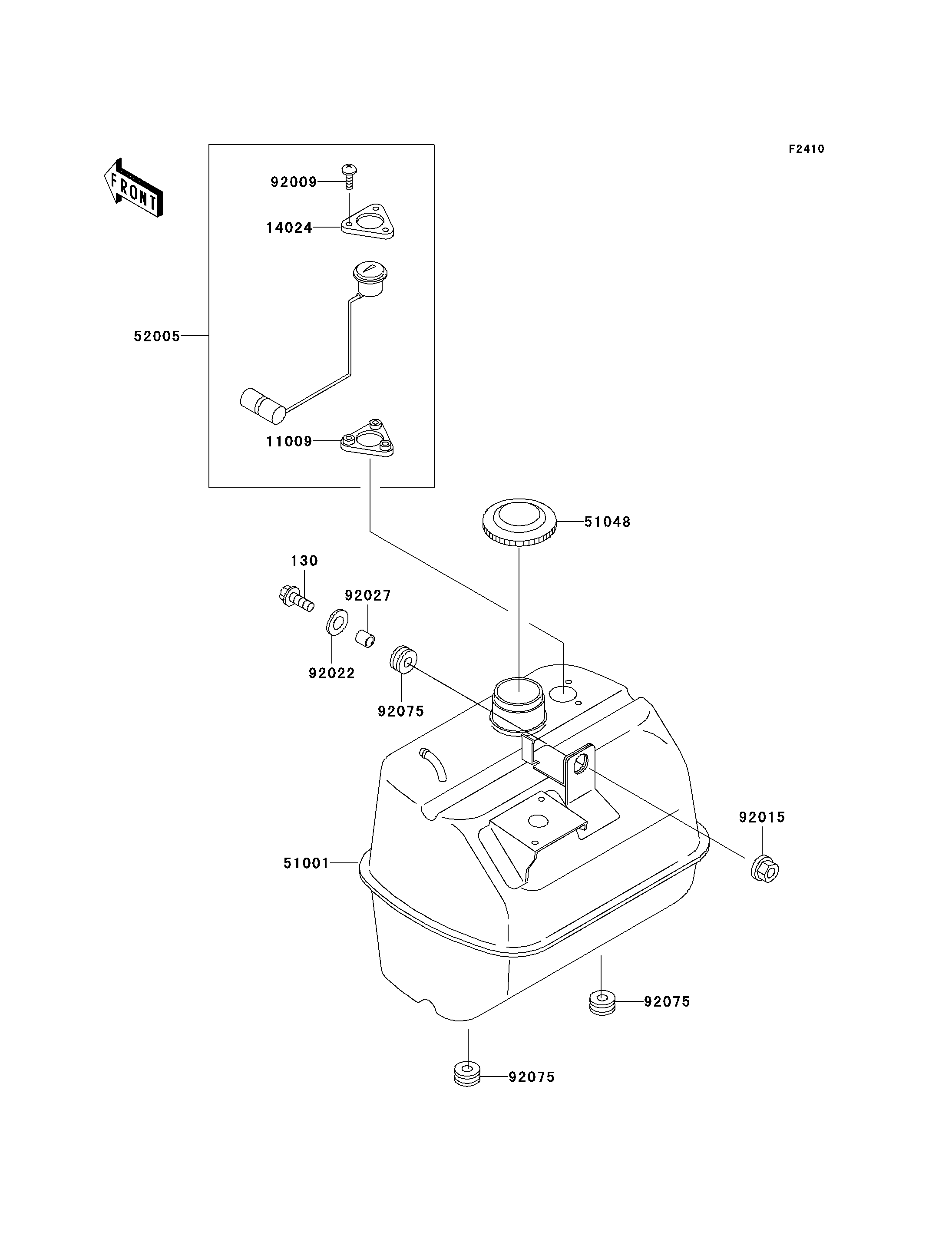 F2410

FRONT

92009

14024

52005

11009

51048

130

92027

92022

92075

92015

51001

92075

92075