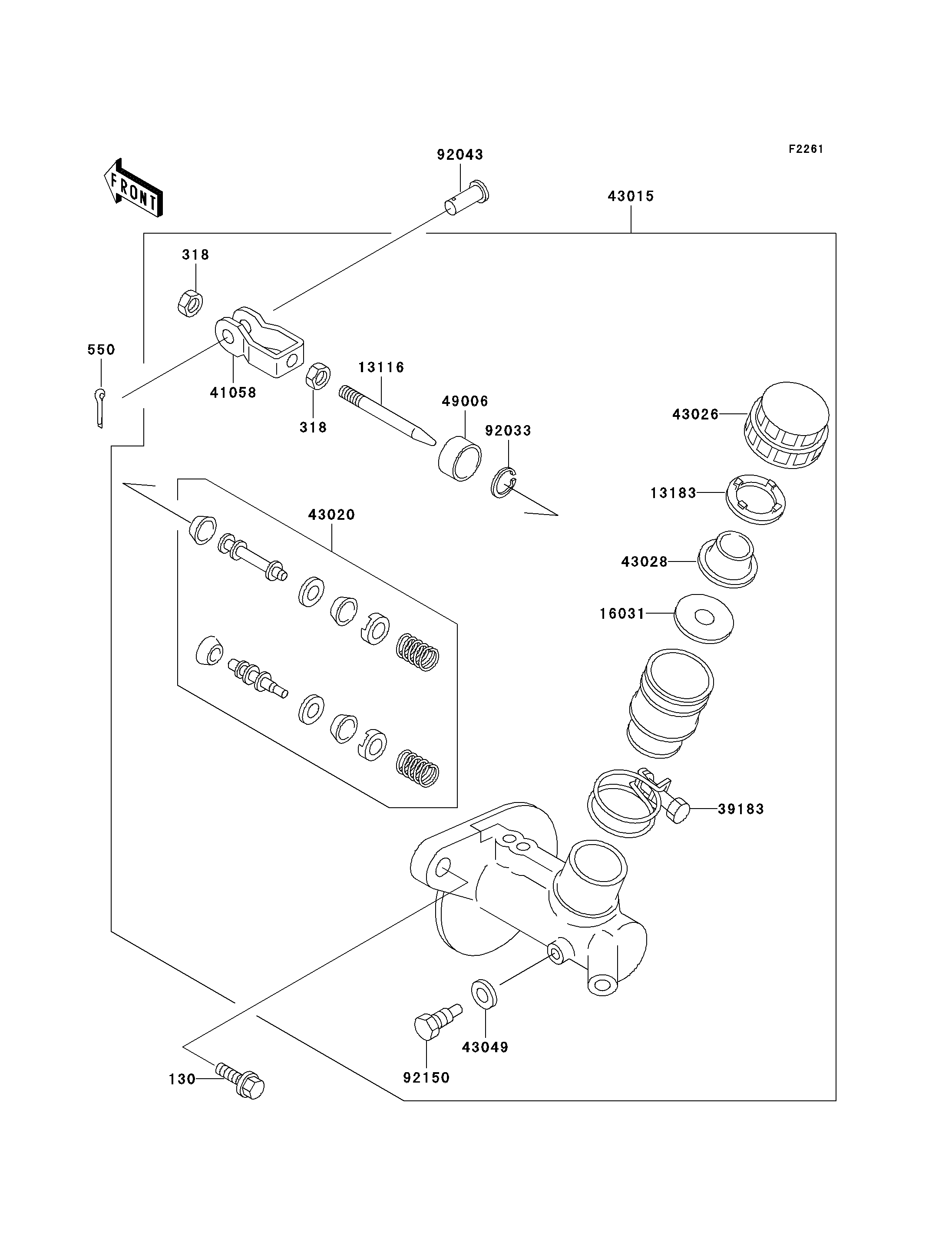 F2261

FRONT

92043

43015

318

550

41058

318

13116

49006

92033

43026

13183

43020

43028

16031

39183

43049

92150

130