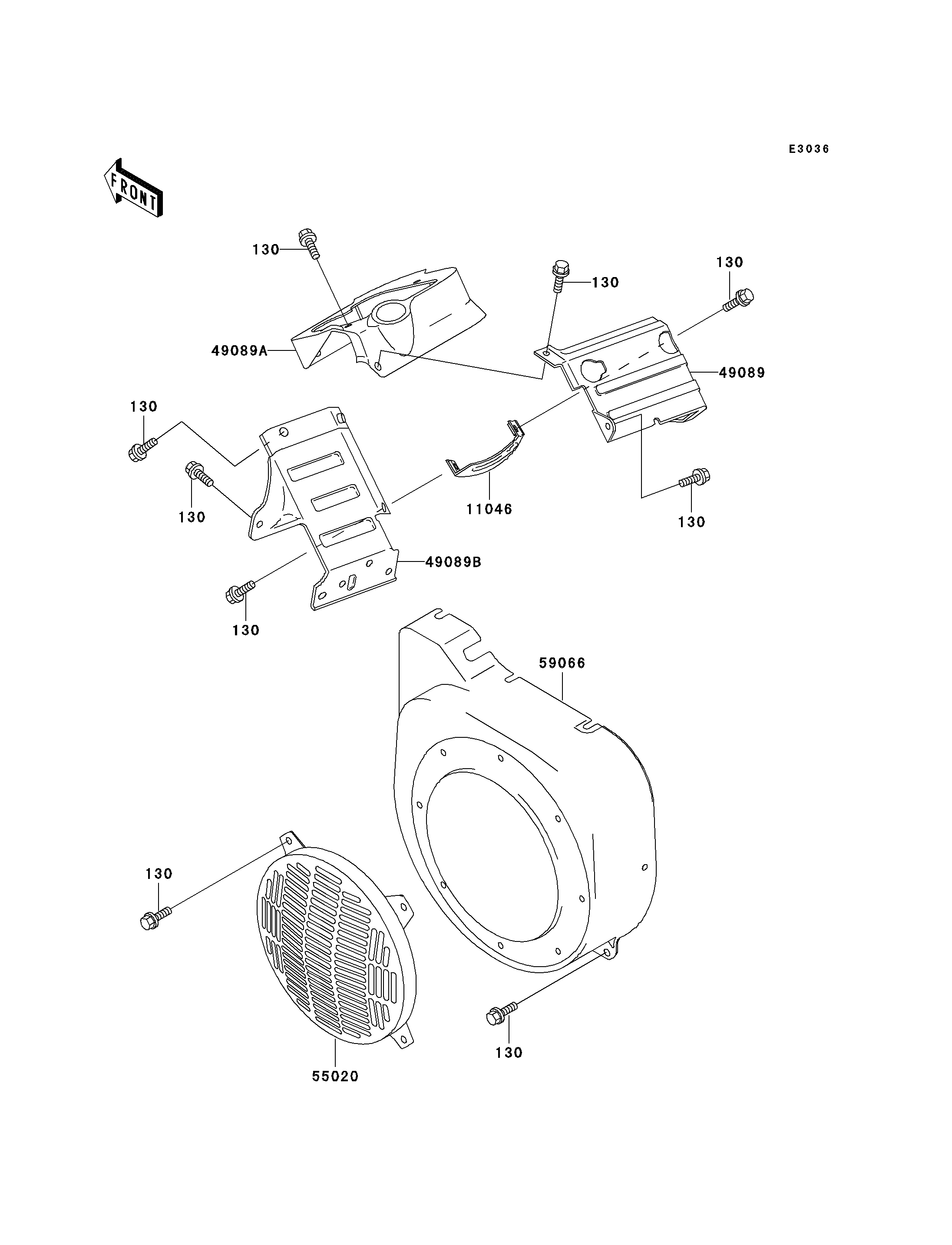 E3036

FRONT

130
130
130
49089A
49089
130
130
11046
130
49089B
130
59066
130
130
55020