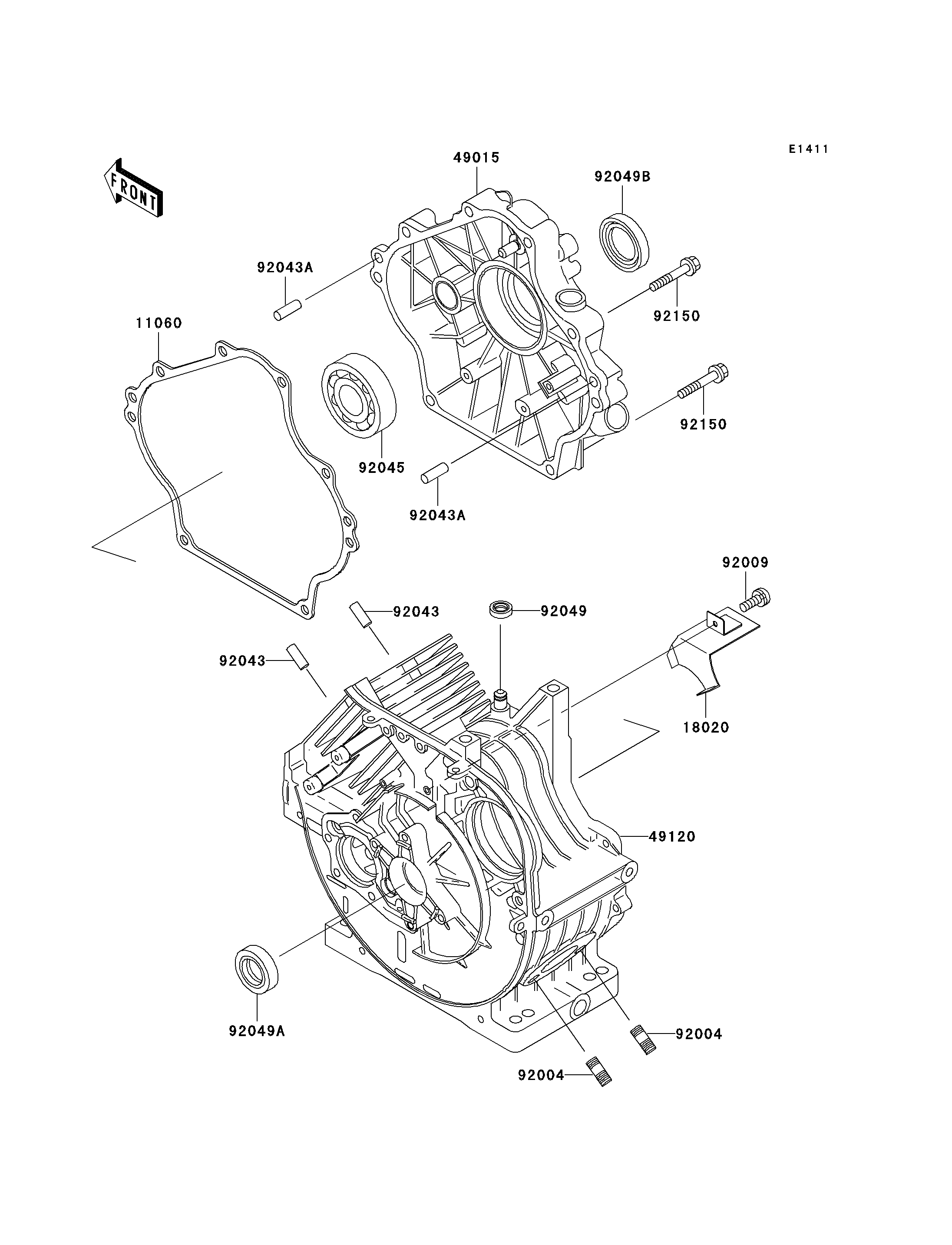 E1411

FRONT

49015

92049B

92043A

92150

11060

92150

92045

92043A

92009

92043

92049

92043

18020

49120

92049A

92004

92004