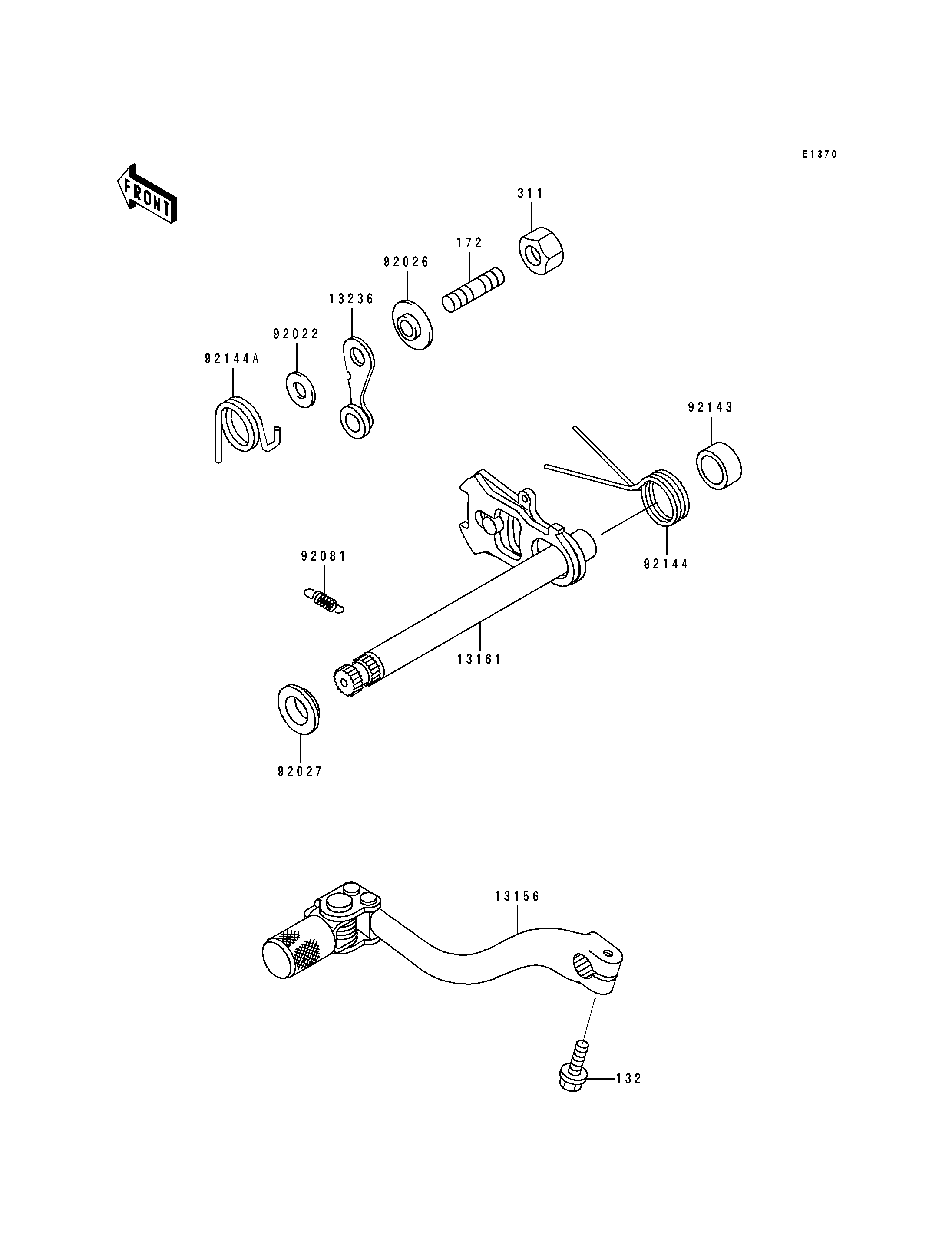 E1370

FRONT

311
172
92026
13236
92022
92144A
92143
92144
92081
13161
92027
13156
132