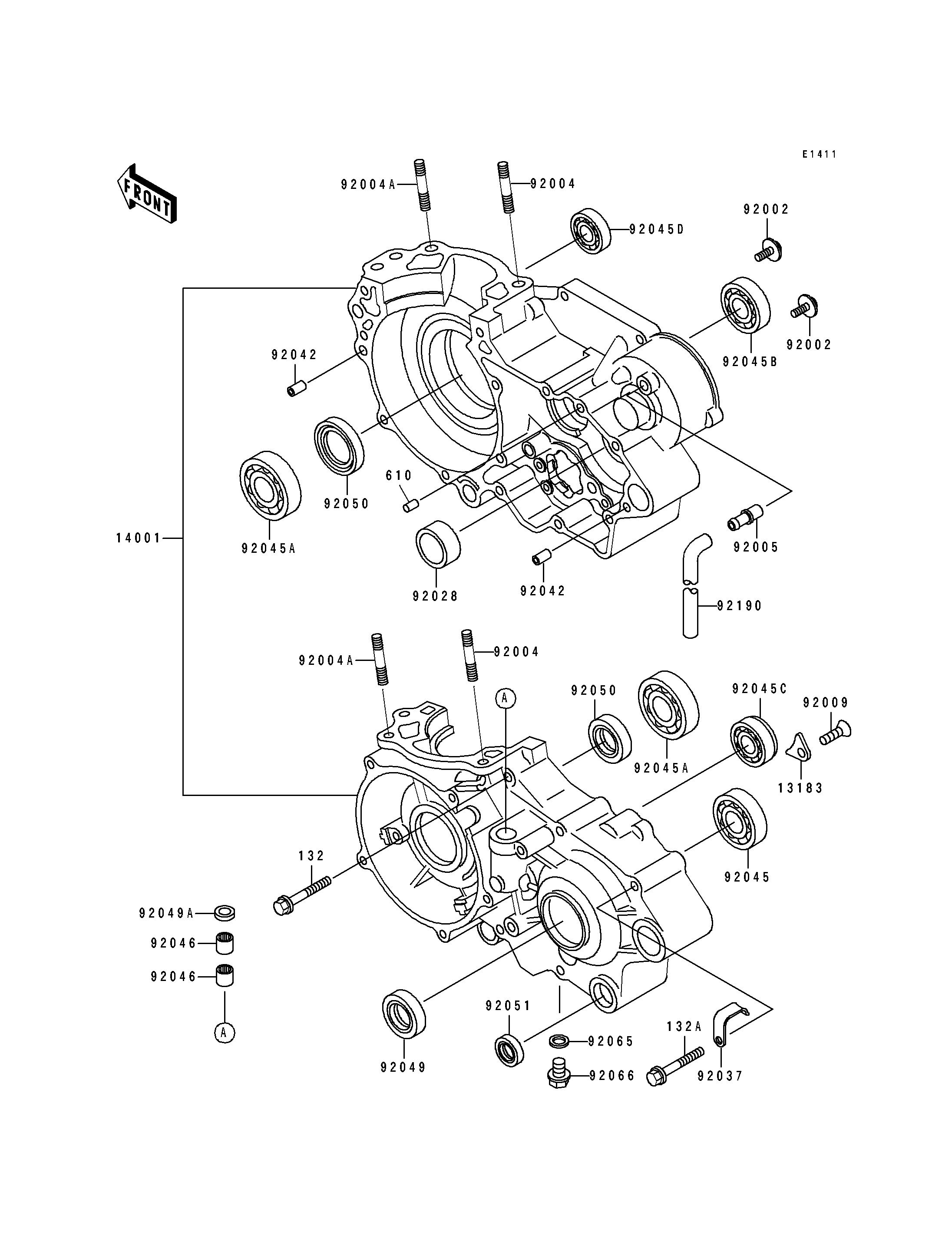 E1411

FRONT

92004A
92004
92045D
92002
92002
92045B
92042
92050
610
92045A
14001
92028
92042
92005
92190

92004A
92004
A
92050
92045A
92045C
92009
13183
92045
132
92049A
92046
92046
A
92049
92051
92065
92066
132A
92037