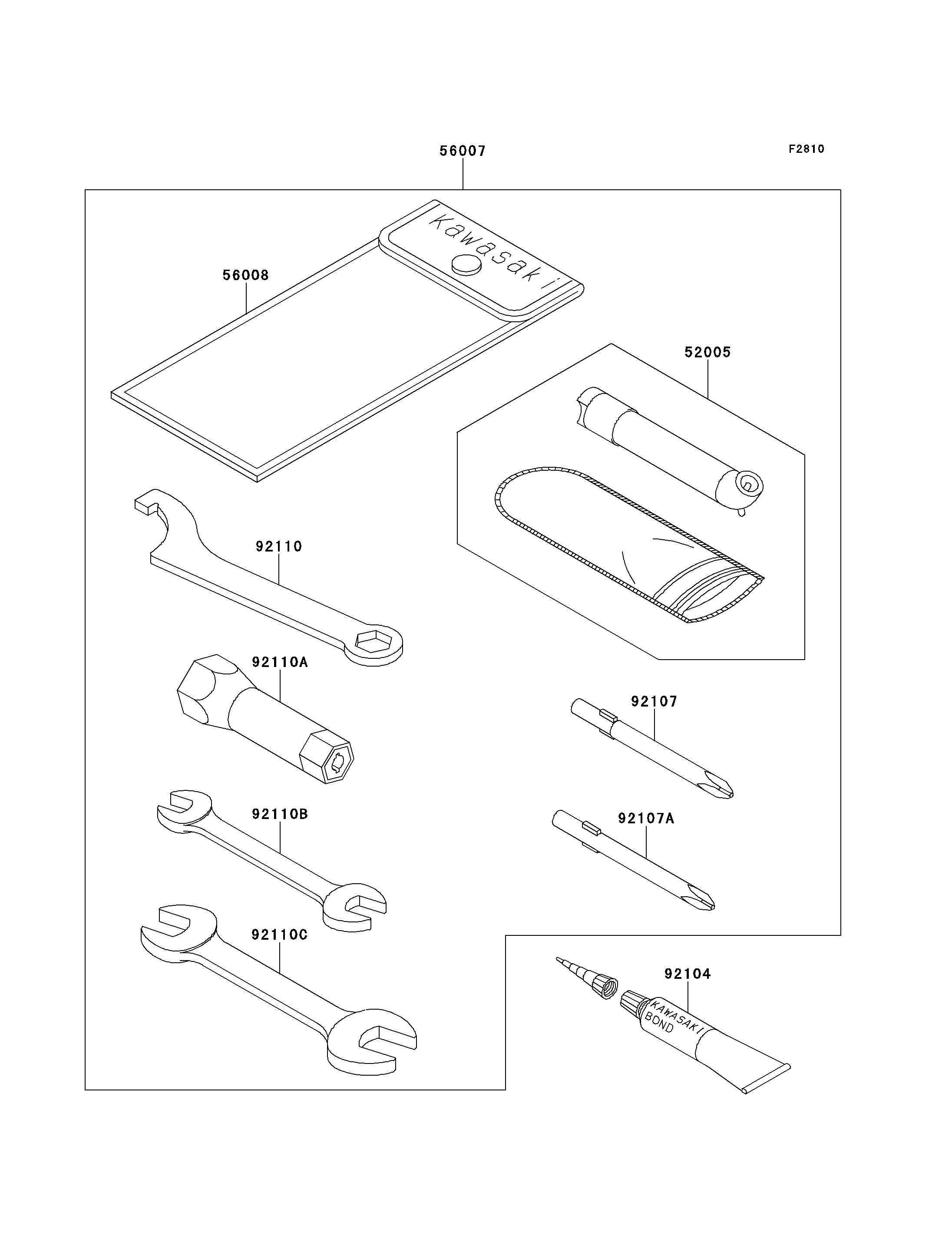 56007

F2810

Kawasaki

56008

52005

92110

92110A

92107

92110B

92107A

92110C

92104

KAWASAKI BOND