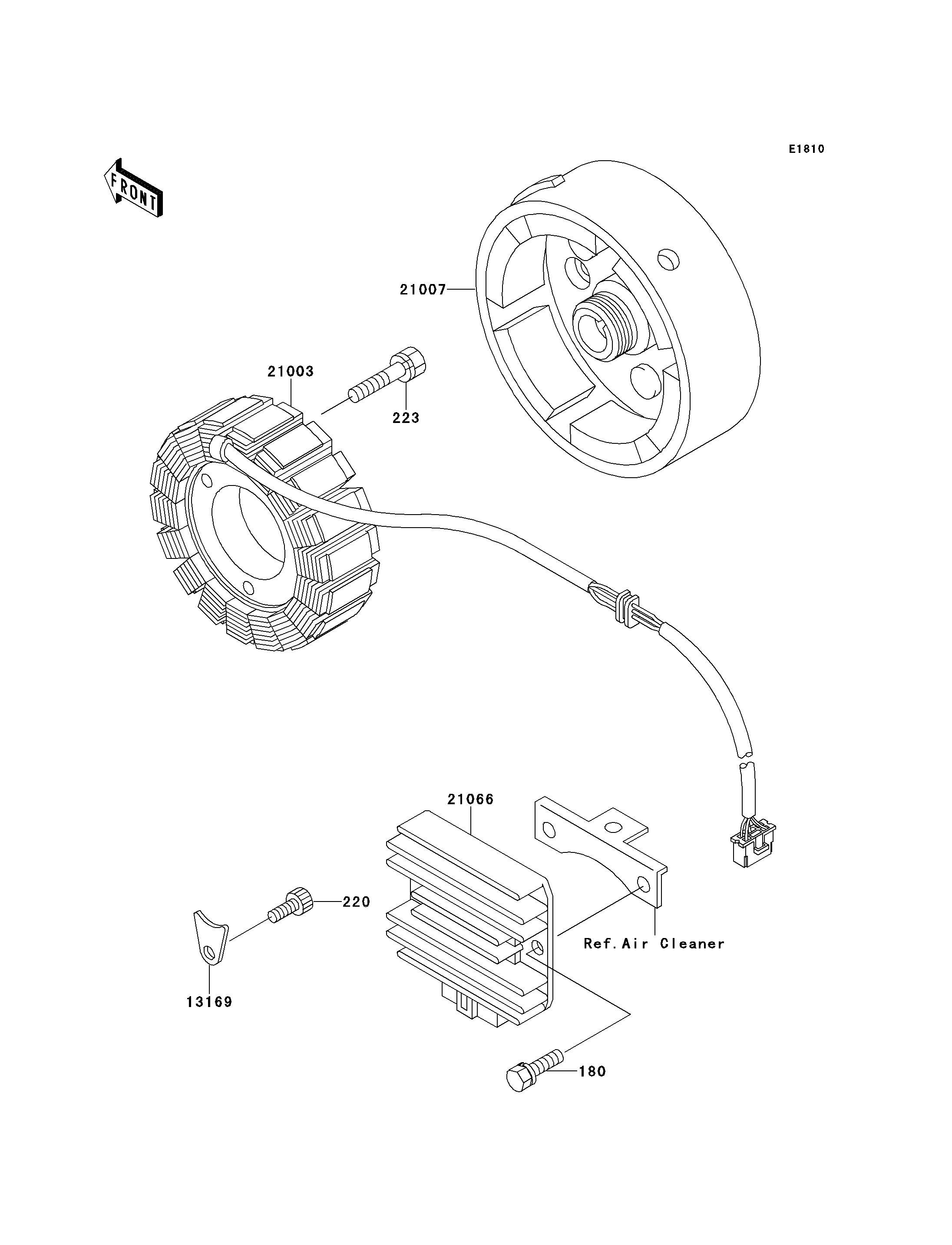 E1810

FRONT

21007

21003

223

21066

220

Ref.Air Cleaner

13169

180