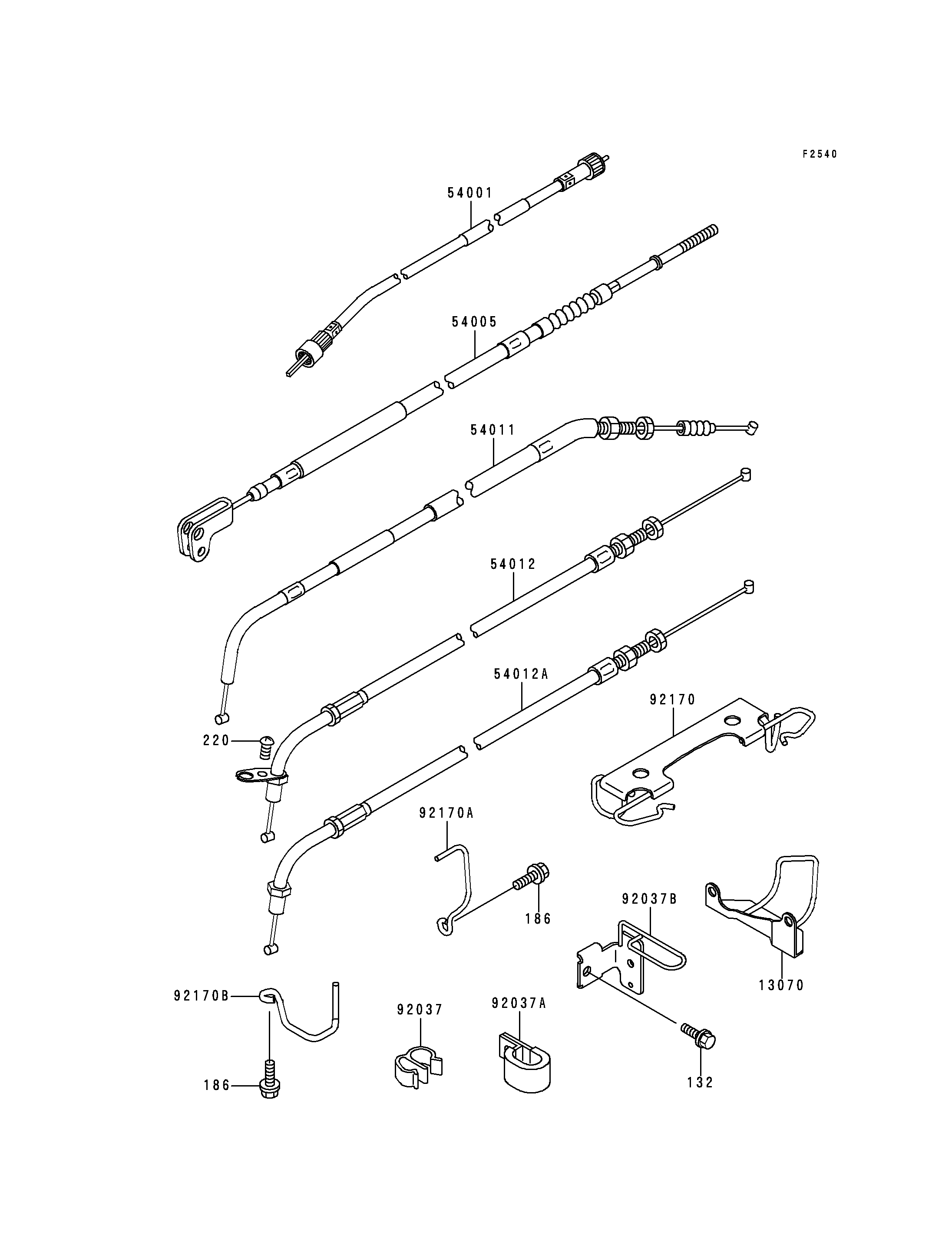 F2540

54001

54005

54011

54012

54012A

92170

220

92170A

186

92037B

13070

92170B

92037

92037A

132

186