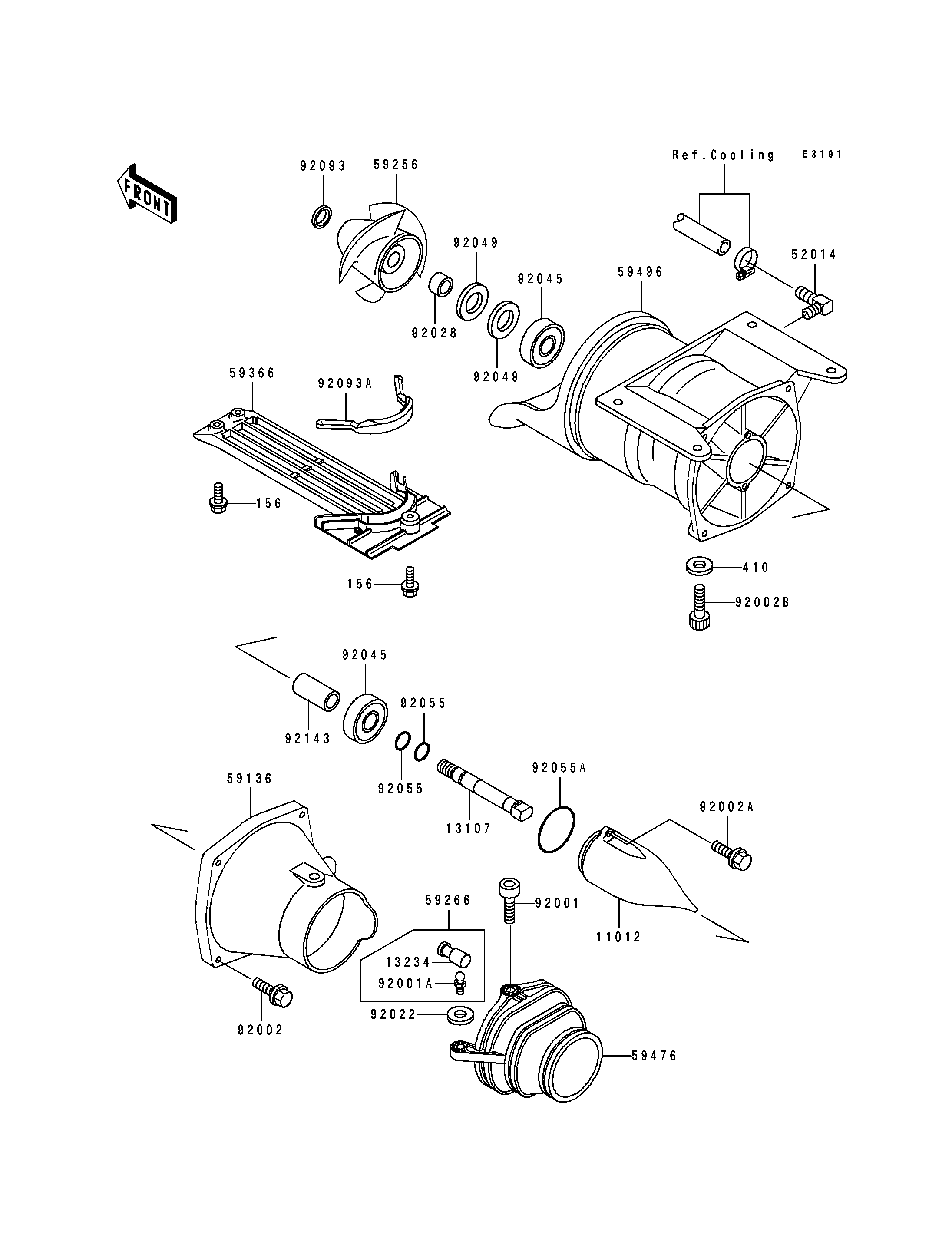 FRONT

92093
59256
Ref.Cooling
E3191
92049
52014
92045
59496
92028
92049
59366
92093A
156
156
410
92002B
92045
92055
92143
92055
92055A
59136
13107
92002A
59266
92001
11012
13234
92001A
92022
92002
59476