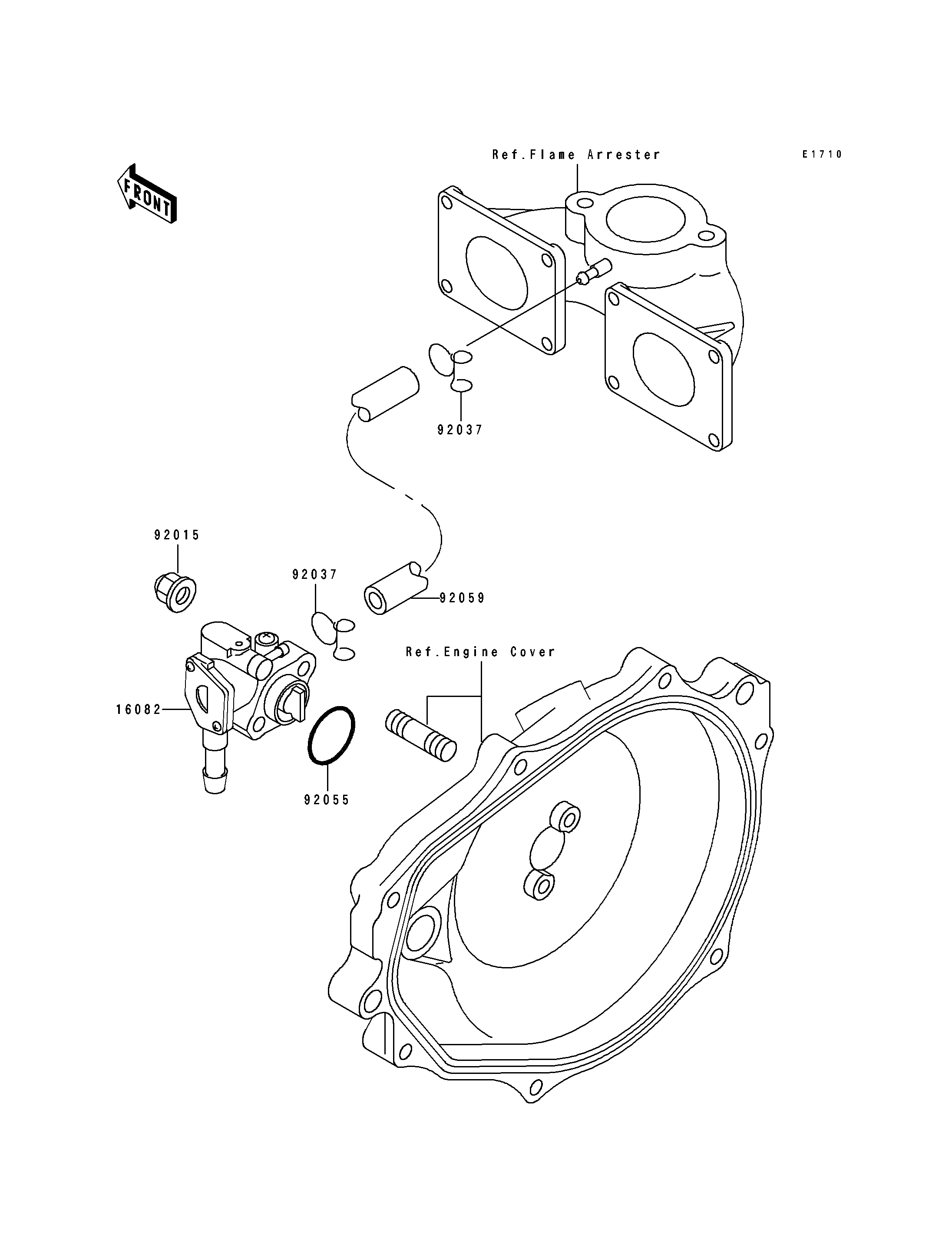 FRONT

Ref.Flame Arrester

E1710

92037

92015

92037

92059

Ref.Engine Cover

16082

92055