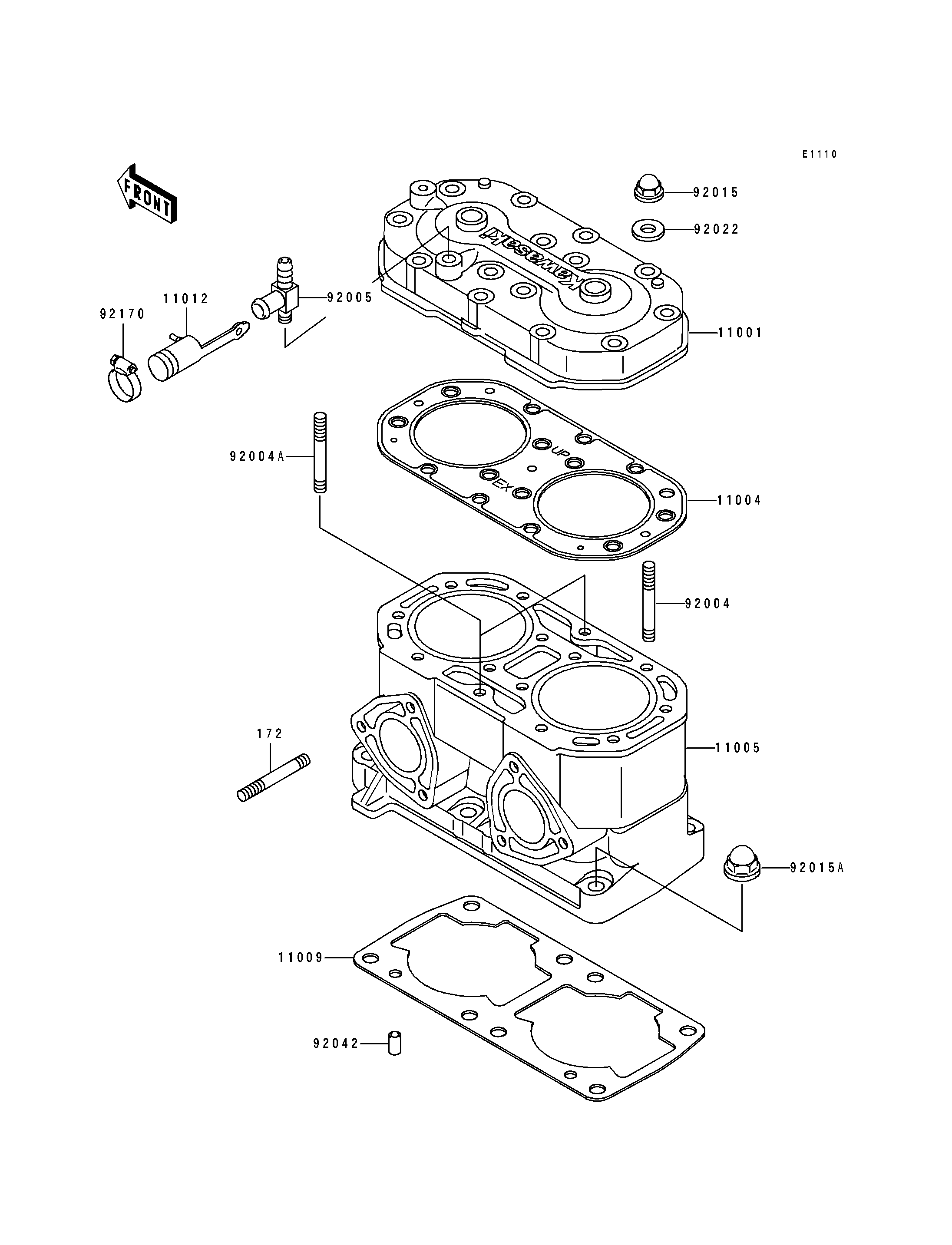 E1110

FRONT

92015

92022

Kawasaki

92005

11012

92170

11001

92004A

UP

EX

11004

92004

172

11005

92015A

11009

92042