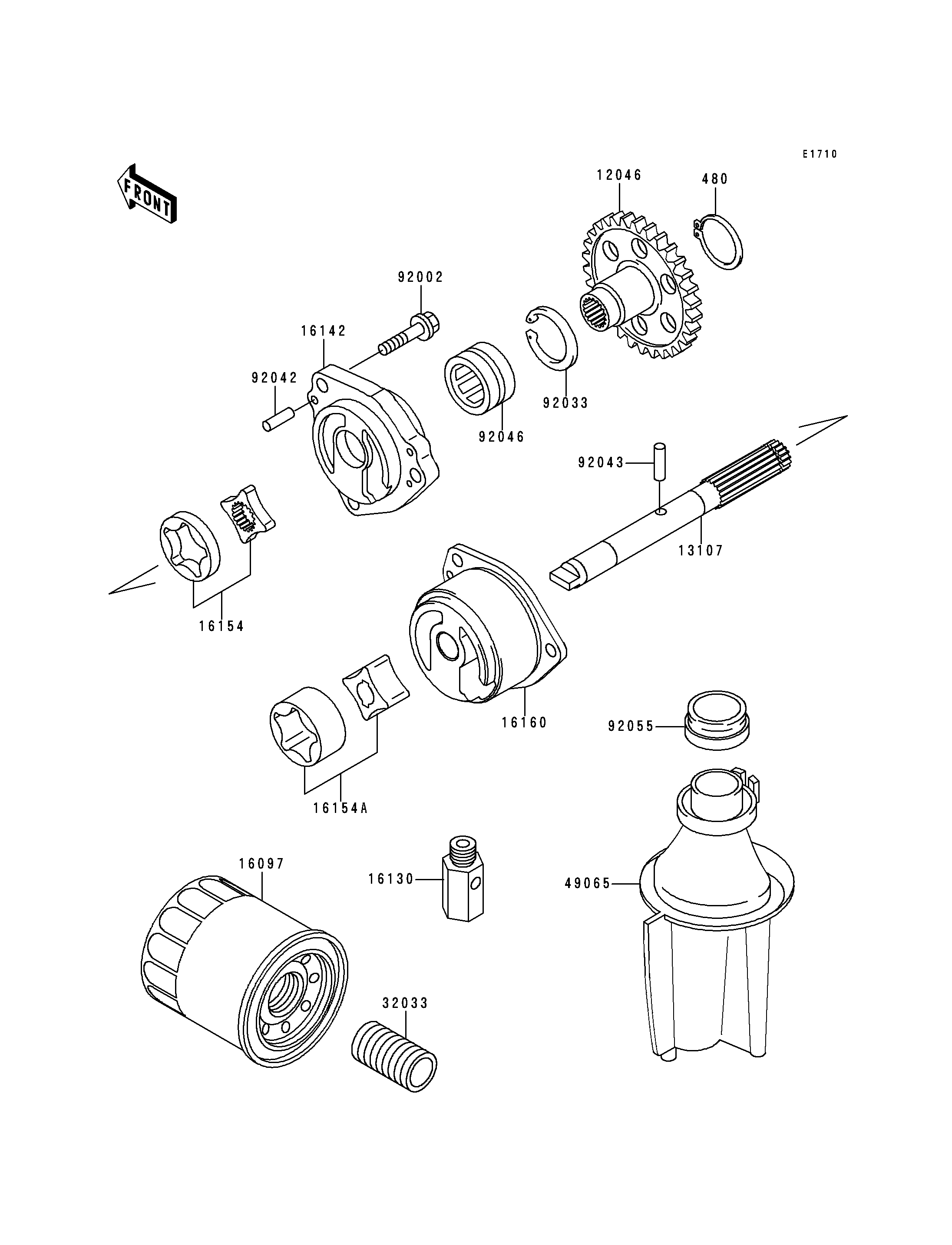 E1710

FRONT

12046

480

92002

16142

92042

92033

92046

92043

13107

16154

16160

92055

16154A

16097

16130

49065

32033