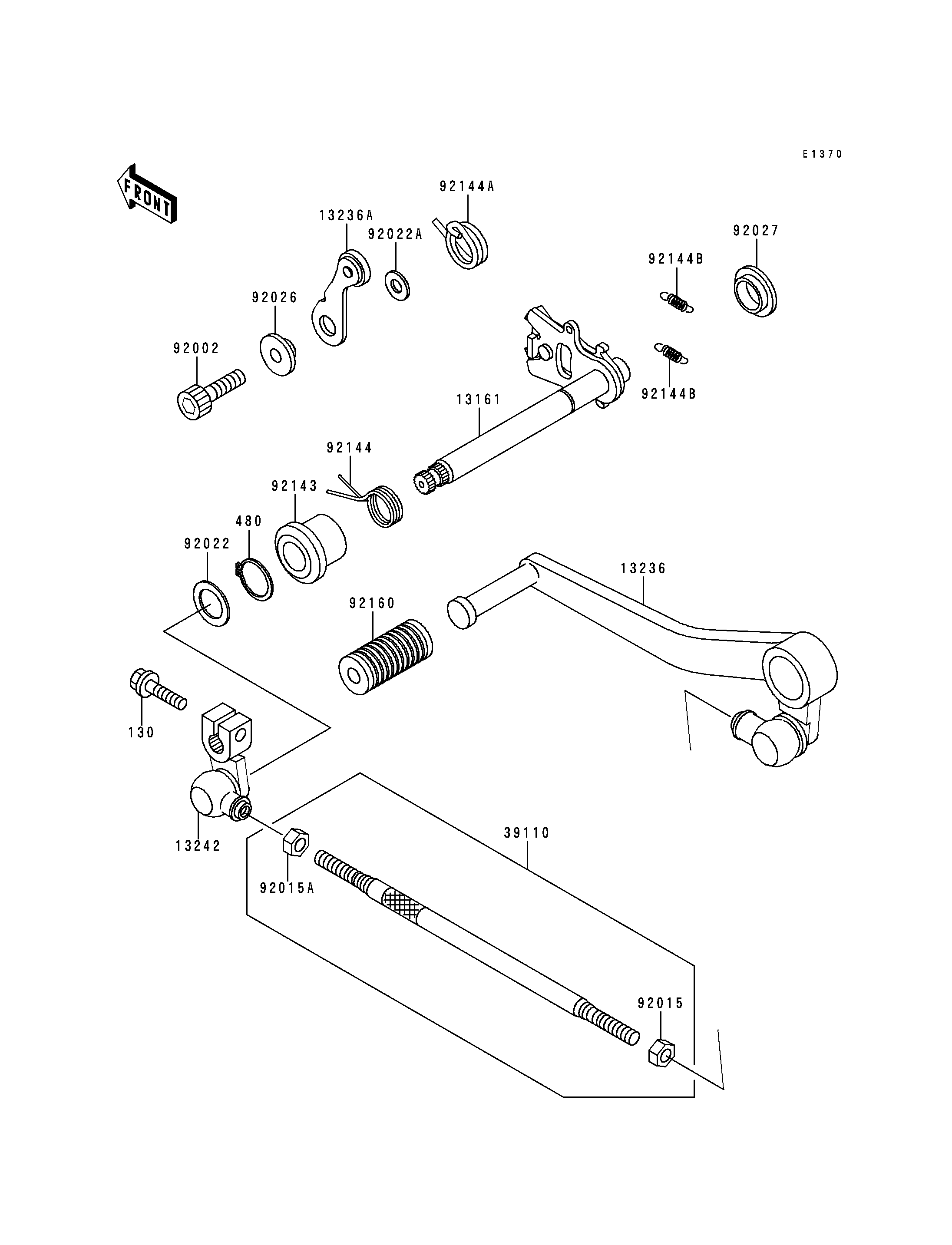 E1370

FRONT

92144A

13236A

92022A

92027

92144B

92026

92002

92144B

13161

92144

92143

480

92022

13236

92160

130

13242

39110

92015A

92015