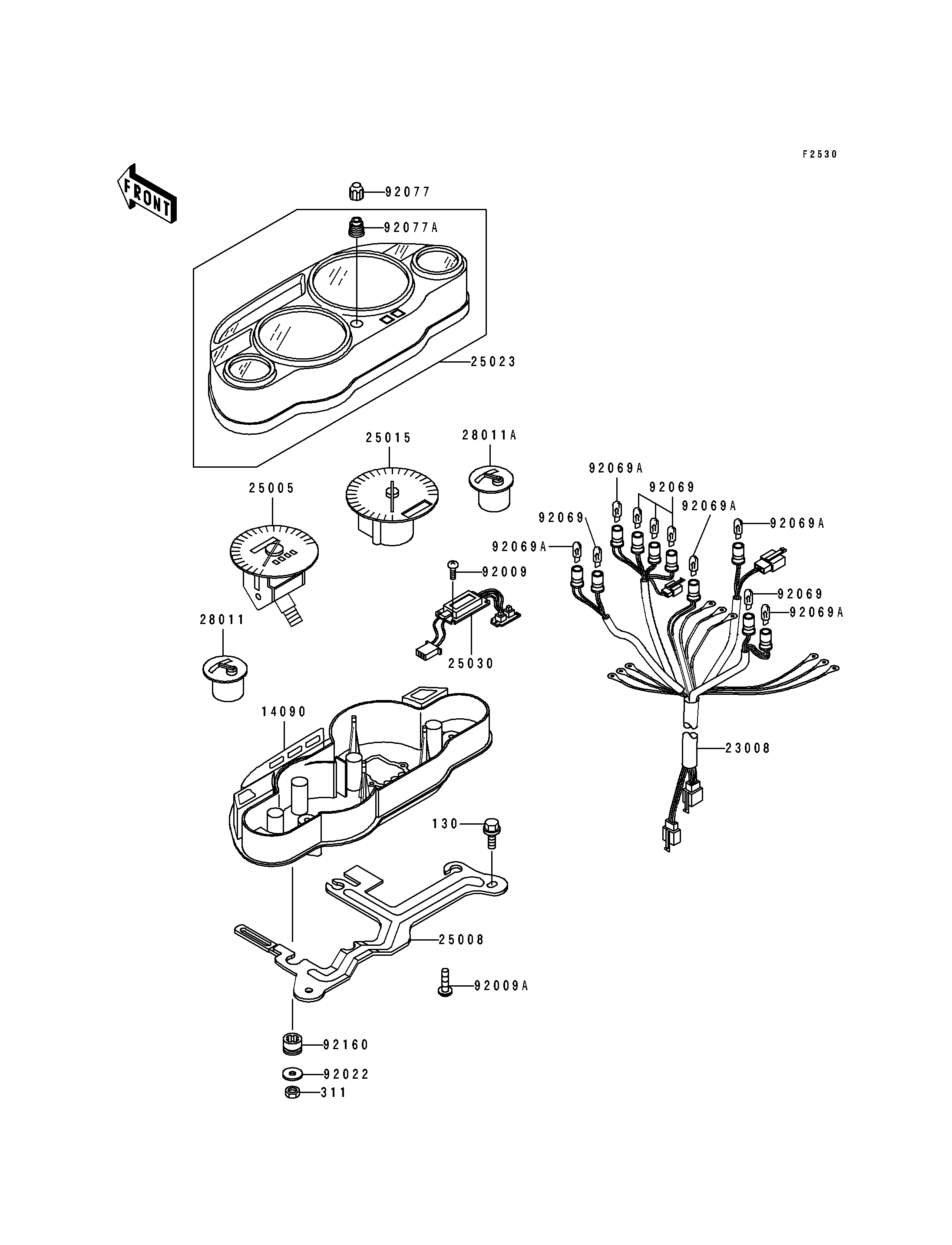 F2530

FRONT

92077

92077A

25023

25015

28011A

25005

92069A

92069

92069A

92069

92069A

92069A

92009

92069

92069A

28011

25030

14090

23008

130

25008

92009A

92160

92022

311