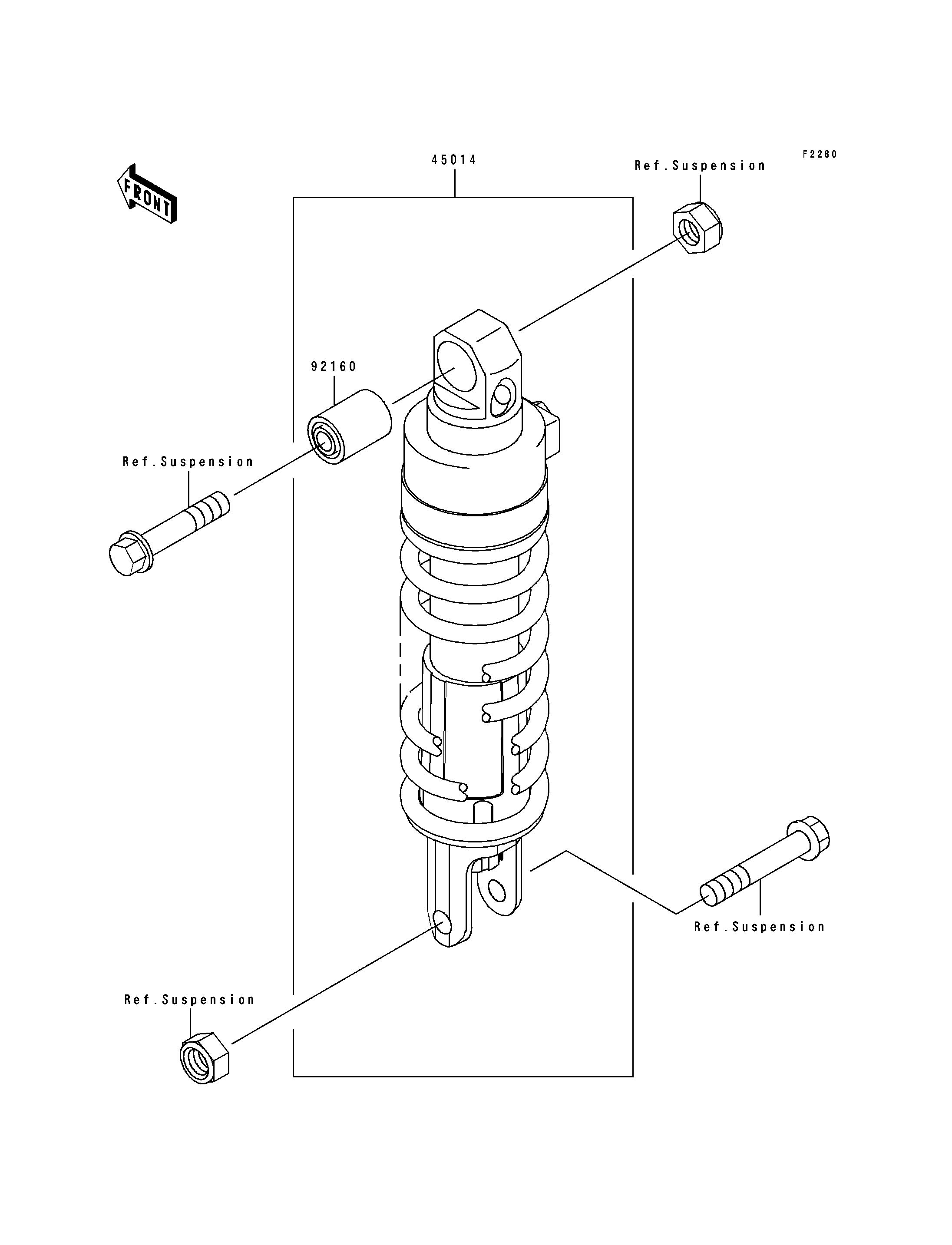 FRONT

45014

F2280

Ref.Suspension

92160

Ref.Suspension

Ref.Suspension

Ref.Suspension