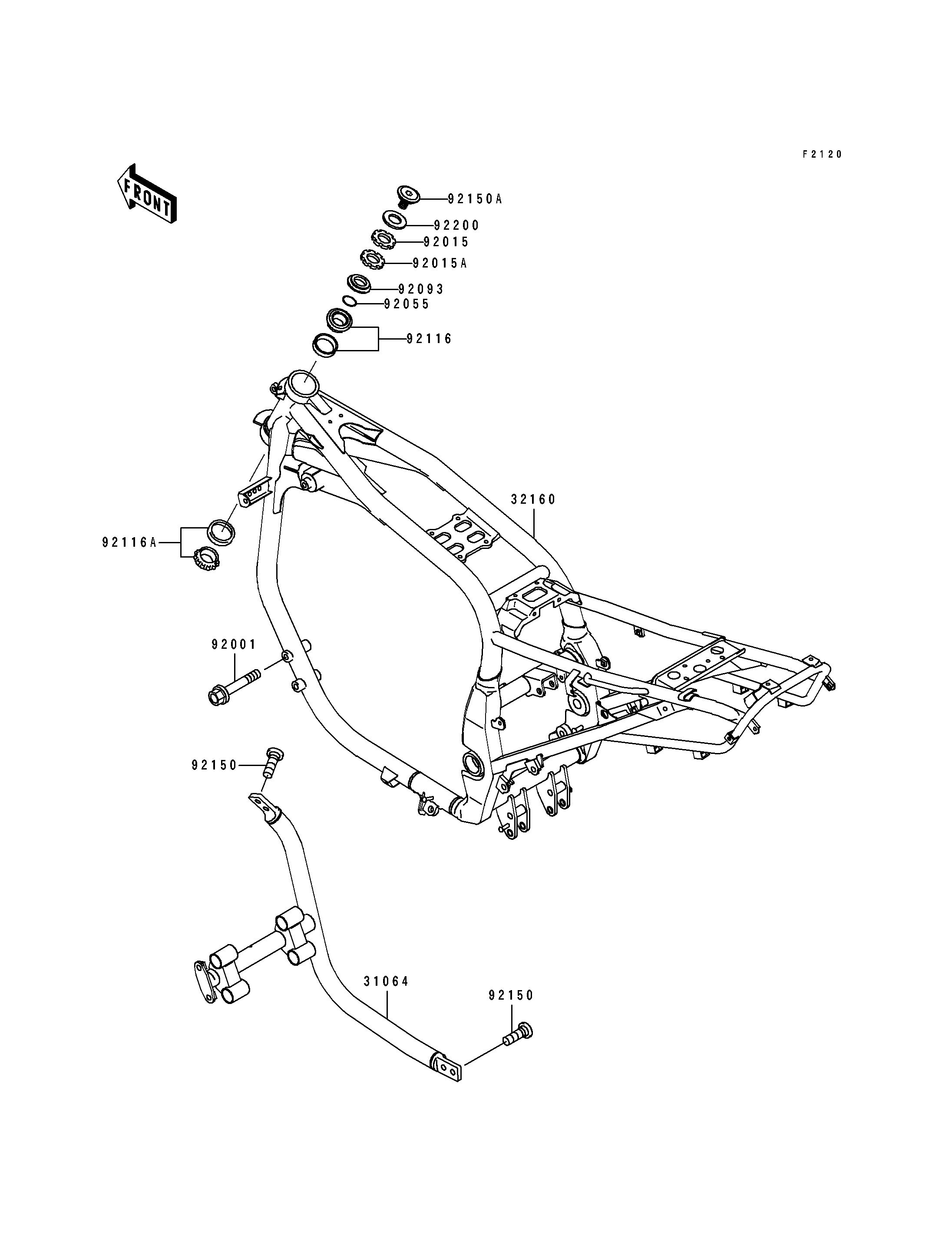 F2120

FRONT

92150A
92200
92015
92015A
92093
92055
92116

32160

92116A

92001

92150

31064

92150