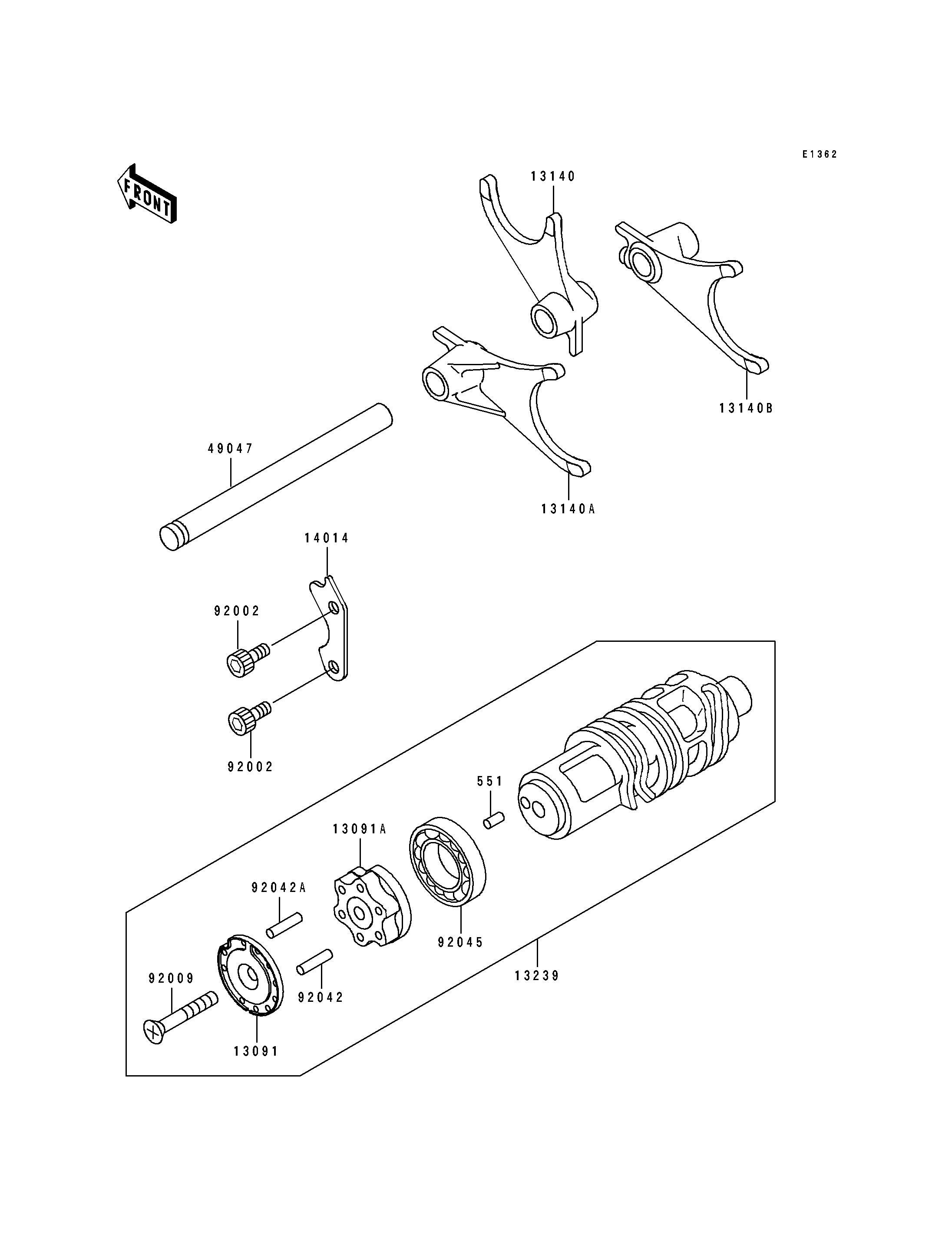 E1362

FRONT

13140

13140B

49047

13140A

14014

92002

92002

551

13091A

92042A

92045

13239

92009

92042

13091