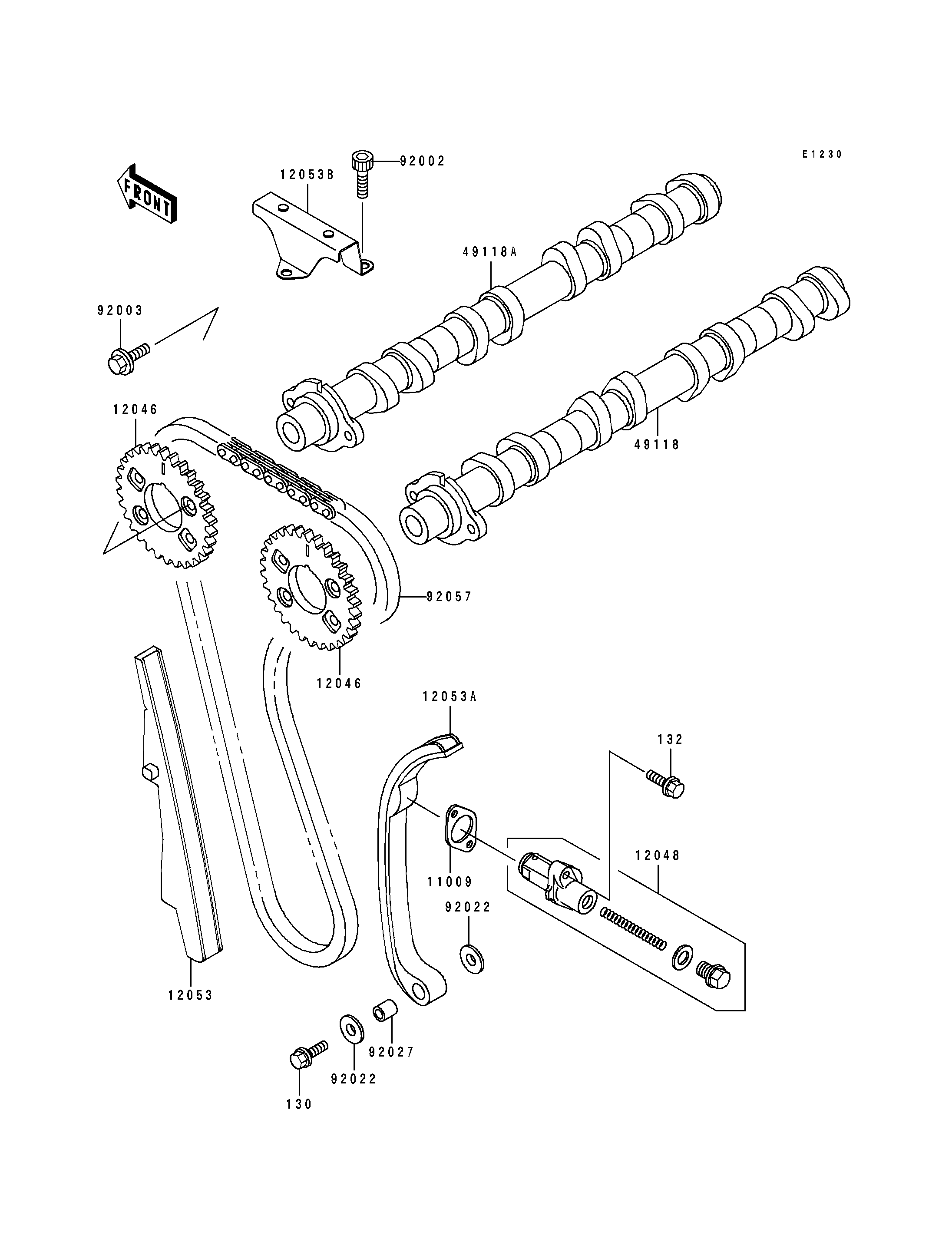 E1230

FRONT

12053B

92002

49118A

92003

12046

49118

92057

12046

12053A

132

12048

11009

92022

12053

92027

92022

130