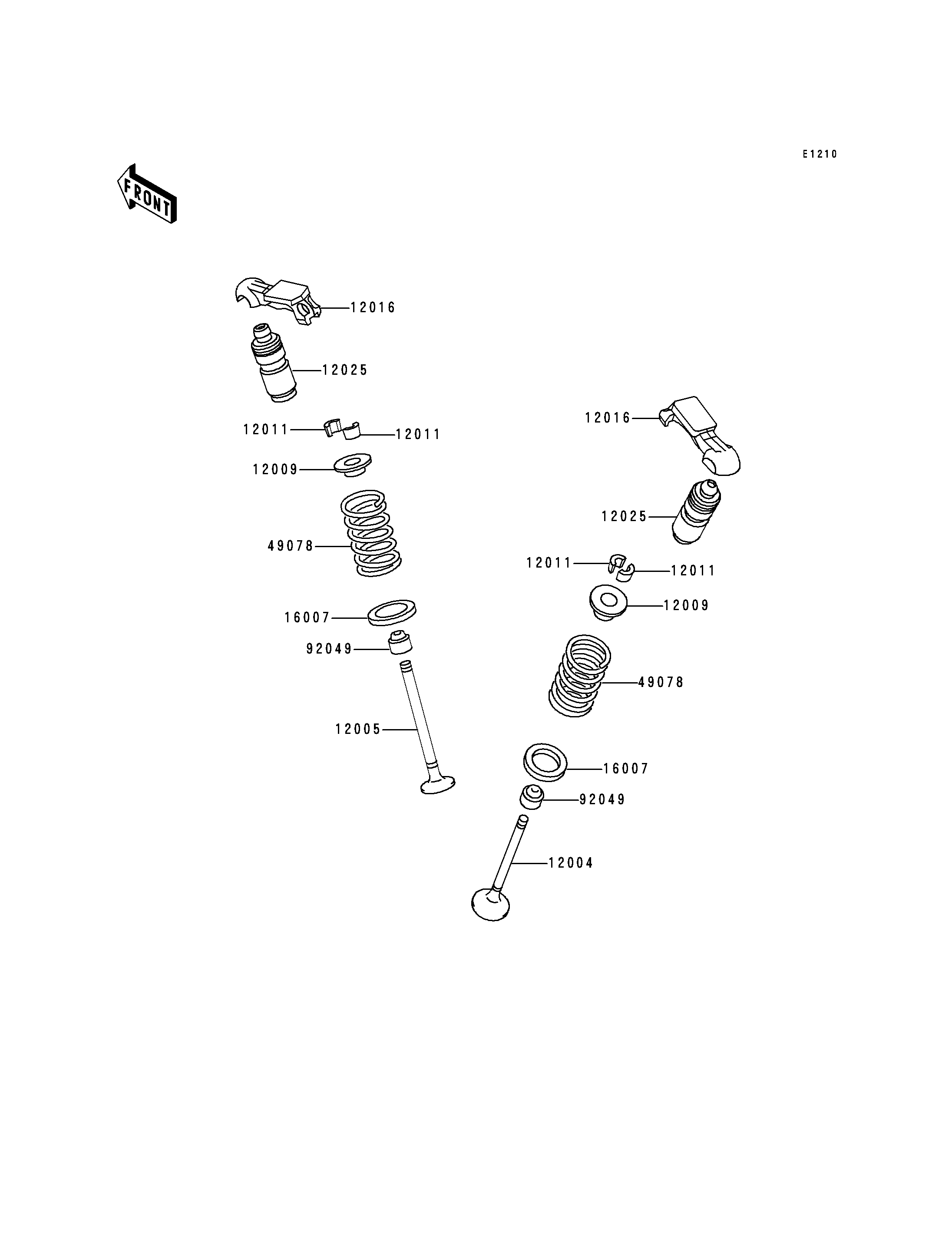 E1210

FRONT

12016

12025

12011

12011

12009

49078

16007

92049

12005

12016

12025

12011

12011

12009

49078

16007

92049

12004