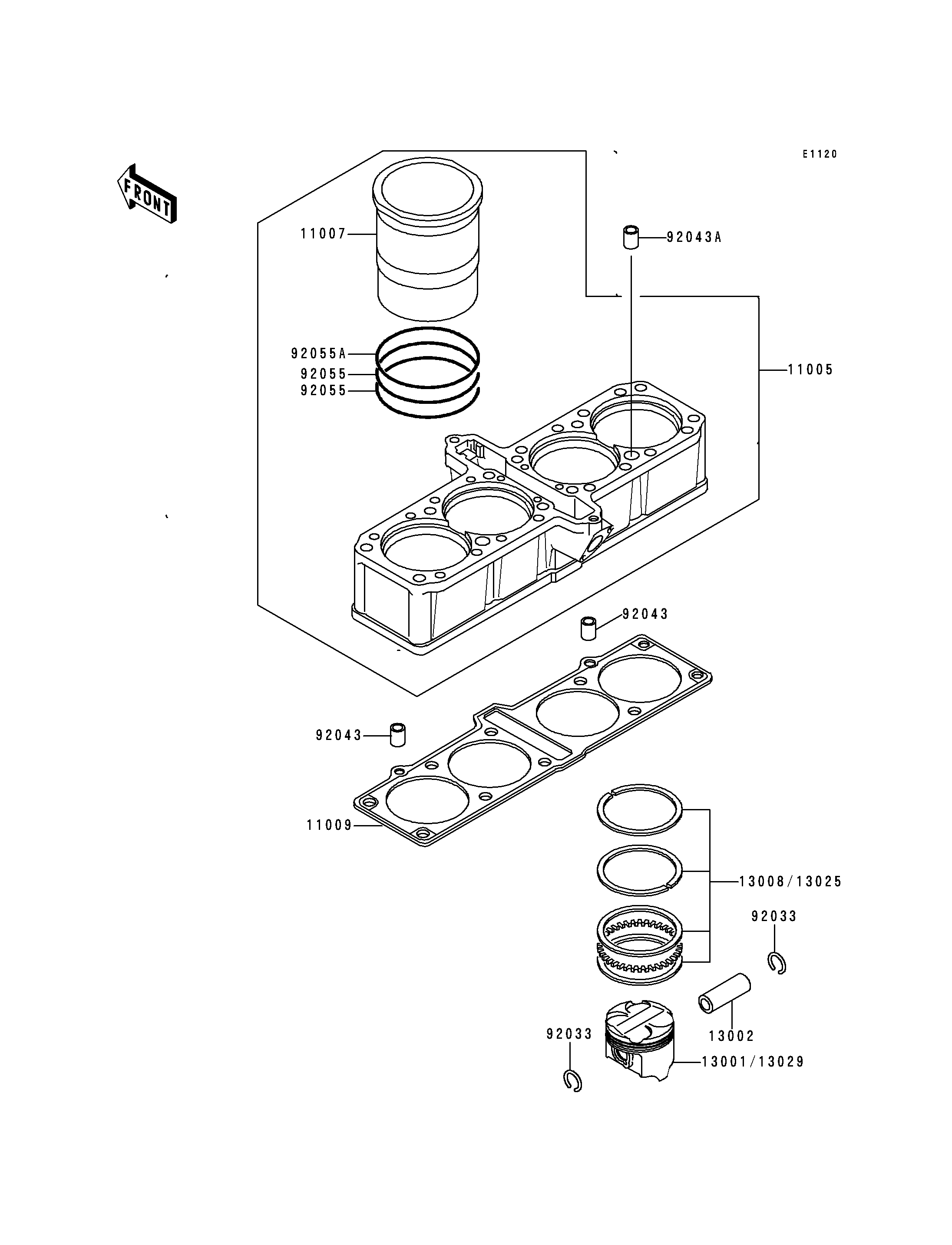 E1120

FRONT

11007

92043A

92055A

92055

92055

11005

92043

92043

11009

13008/13025

92033

13002

92033

13001/13029