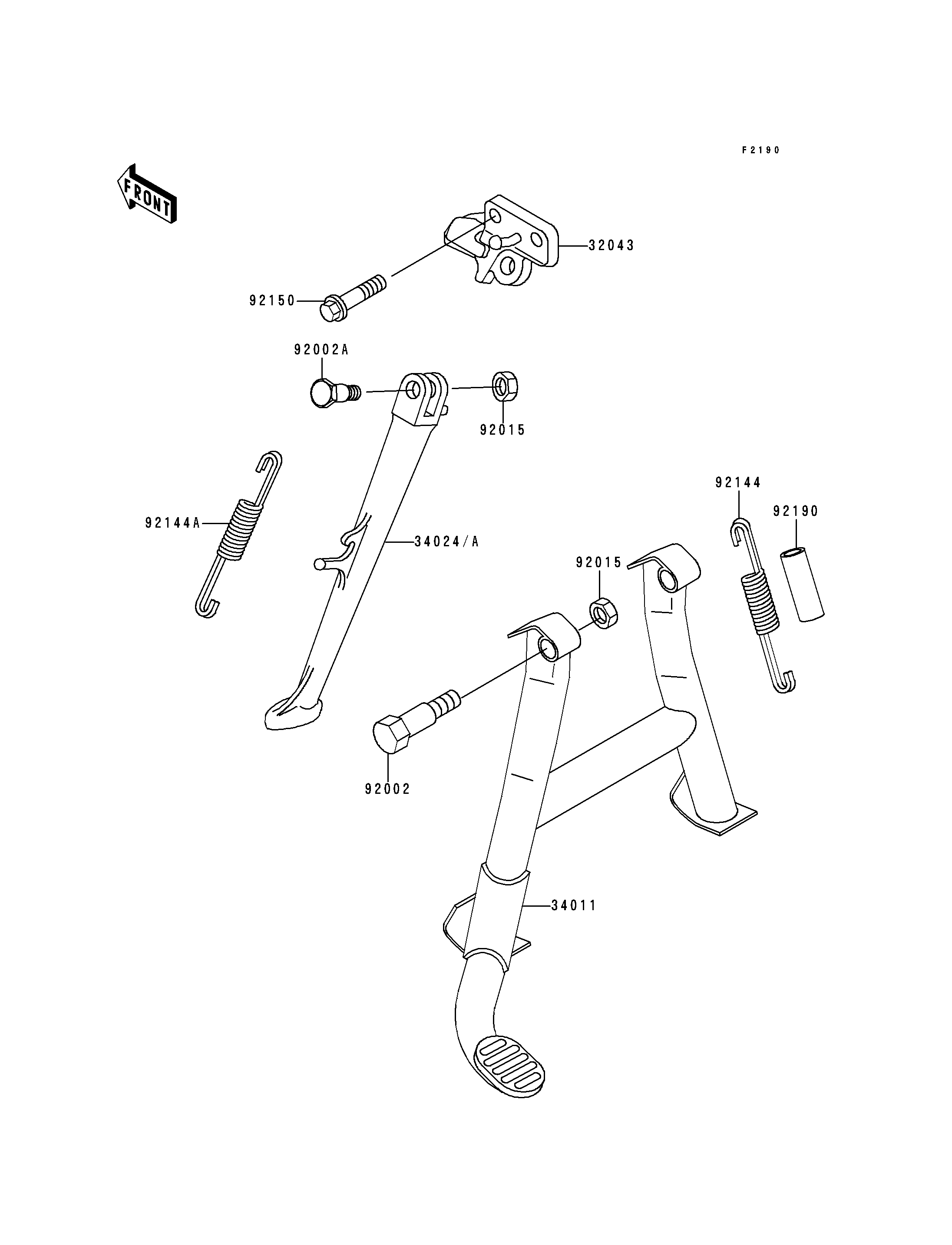 F2190

FRONT

32043

92150

92002A

92015

92144A

34024/A

92144

92190

92015

92002

34011