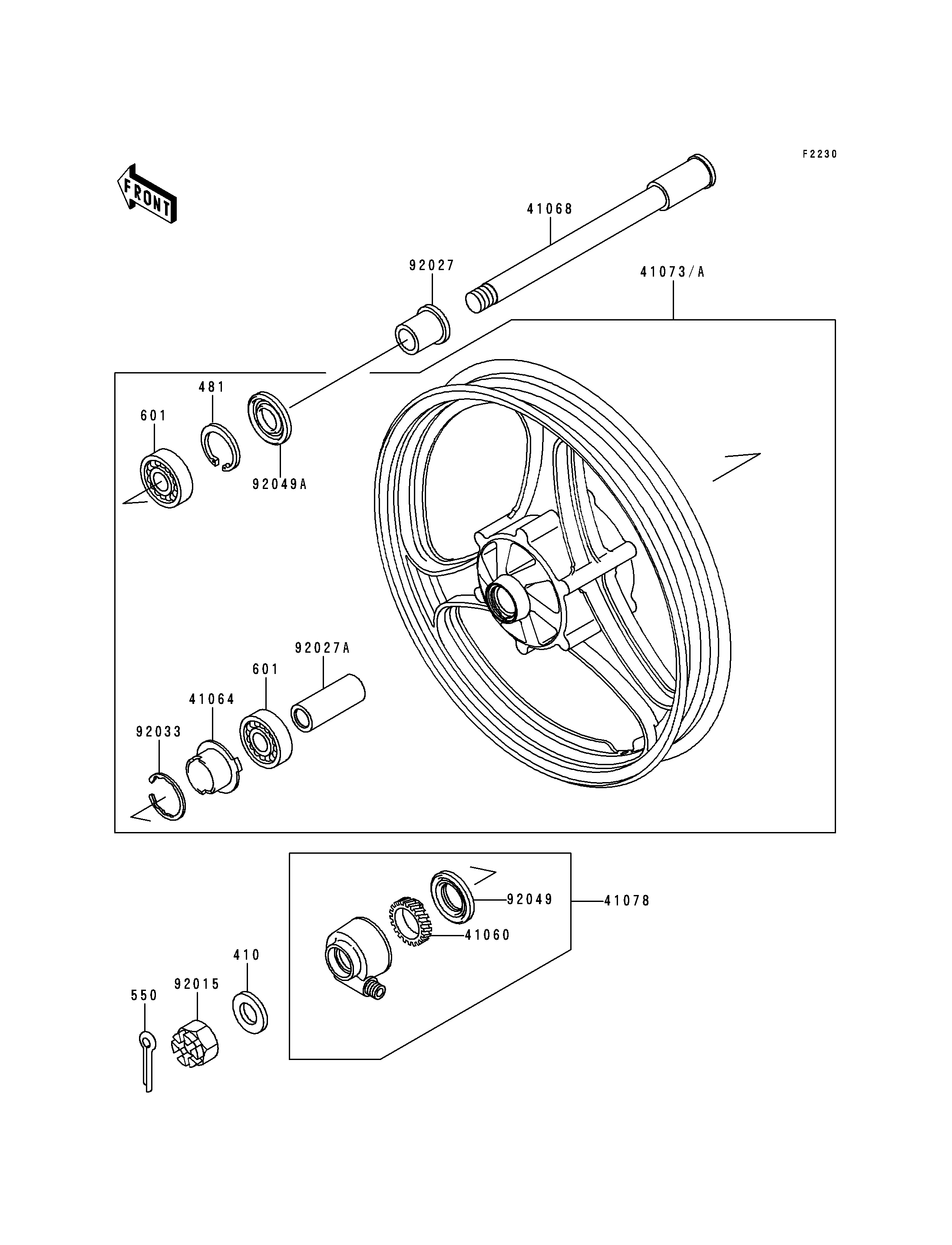 F2230

FRONT

41068

92027

41073/A

481

601

92049A

92027A

601

41064

92033

92049

41078

41060

410

92015

550