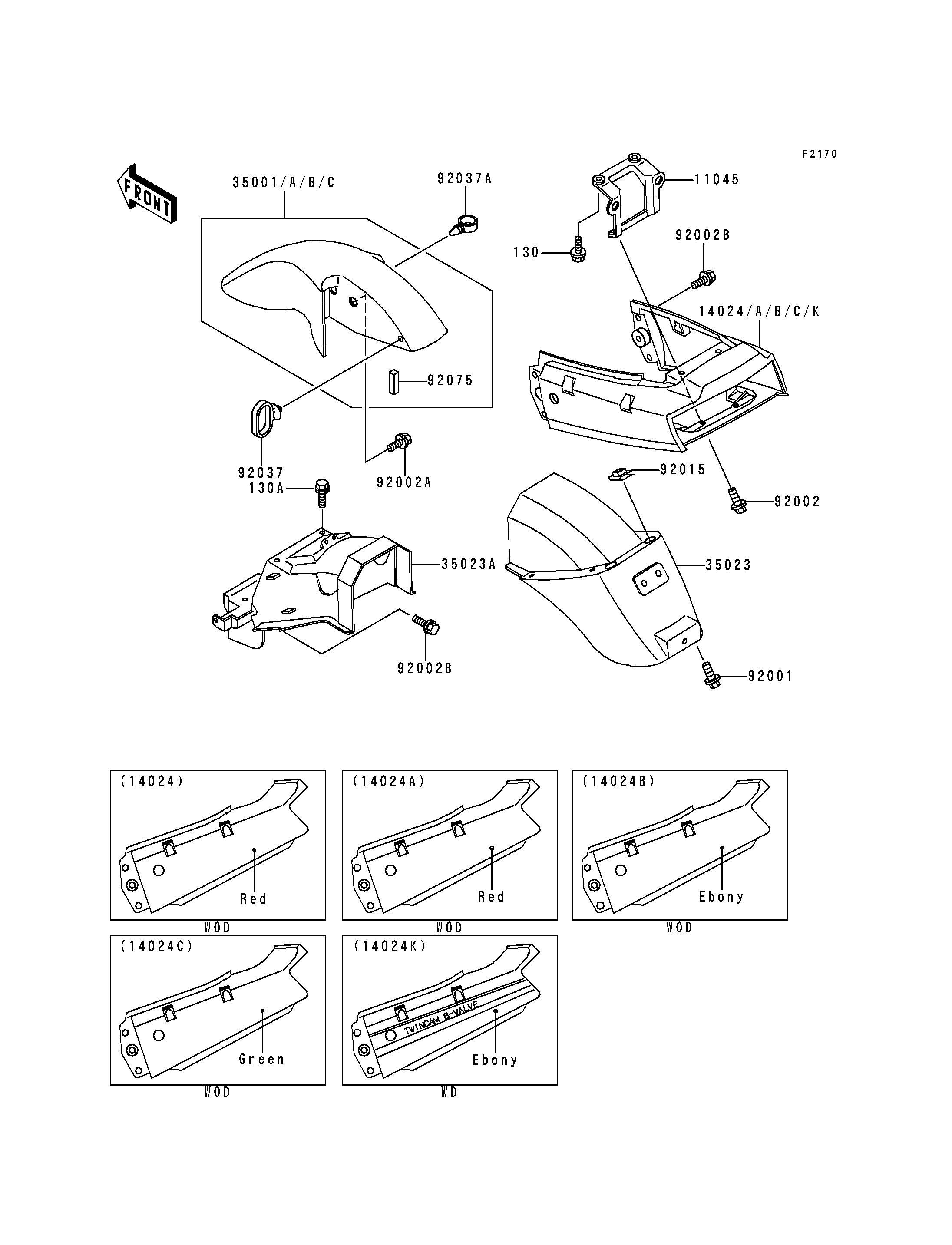 F2170

FRONT

35001/A/B/C

92037A

11045

130

92002B

14024/A/B/C/K

92075

92037

92002A

130A

92015

92002

35023A

35023

92002B

92001

(14024)
Red
WOD

(14024A)
Red
WOD

(14024B)
Ebony
WOD

(14024C)
Green
WOD

(14024K)
TWINCAM 8-VALVE
Ebony
WD