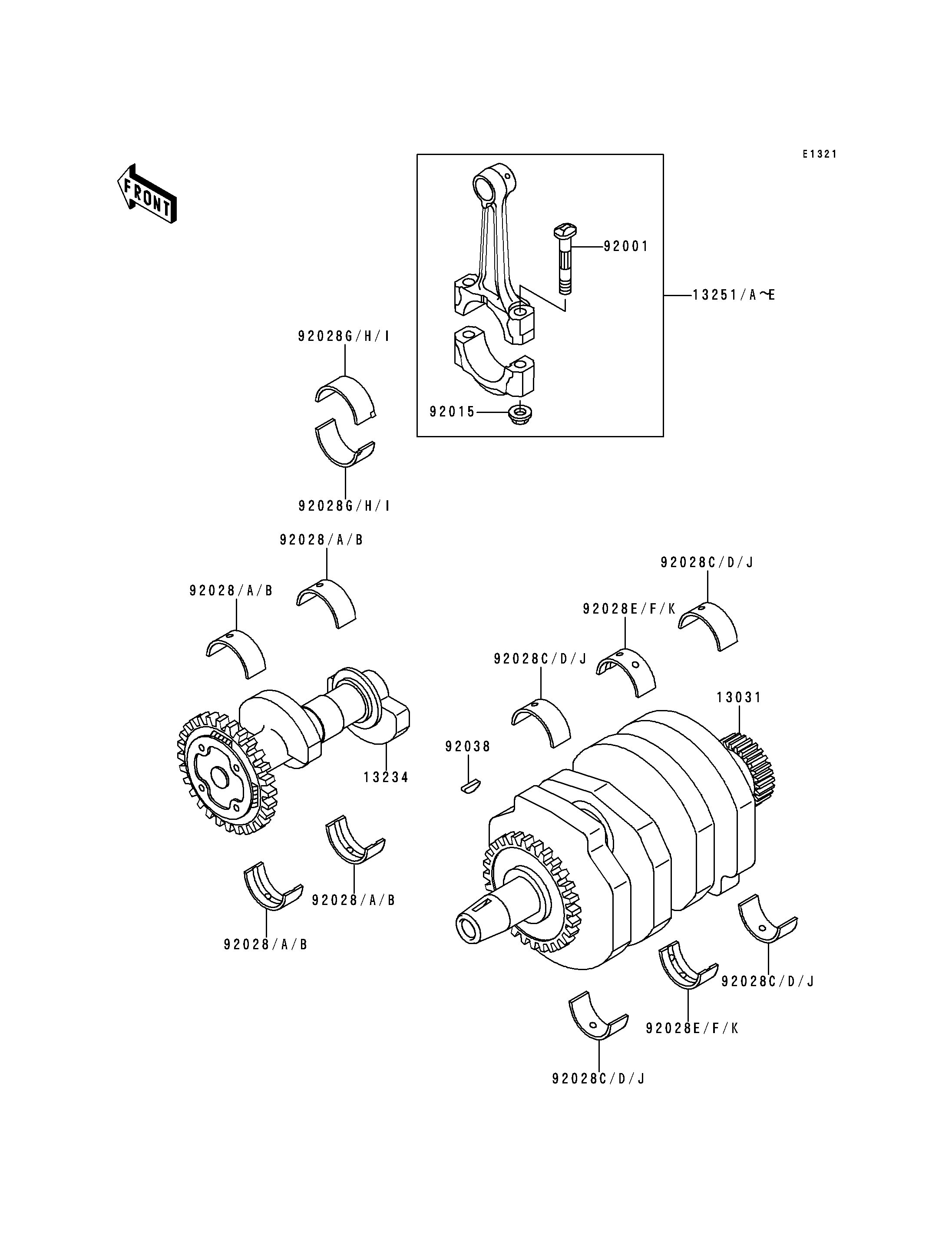 E1321

FRONT

92001

13251/A~E

92028G/H/I

92015

92028G/H/I

92028/A/B

92028/A/B

92028C/D/J

92028E/F/K

92028C/D/J

13031

92038

13234

92028/A/B

92028/A/B

92028C/D/J

92028E/F/K

92028C/D/J