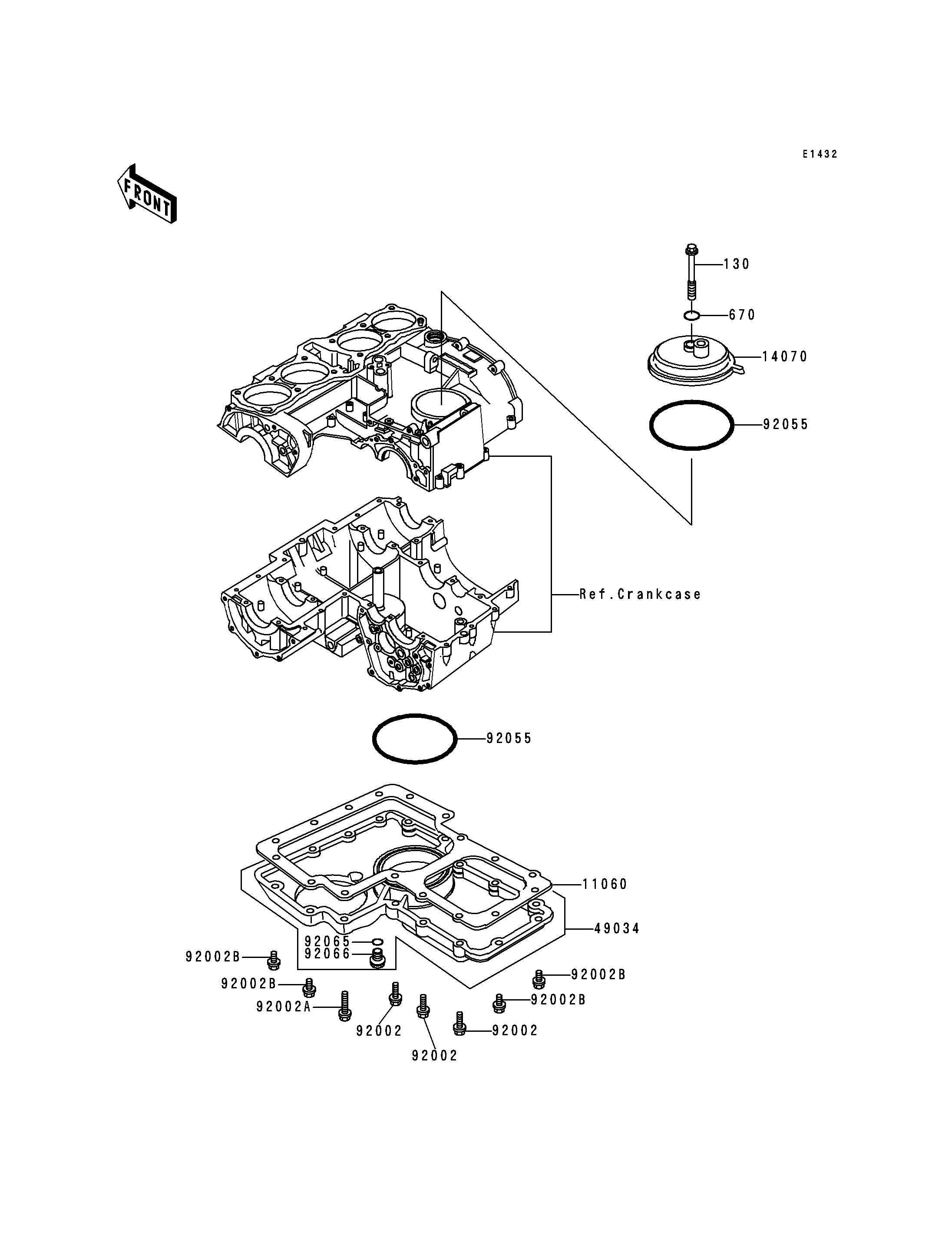 E1432

FRONT

130
670
14070
92055

Ref.Crankcase

92055

11060
49034
92065
92066
92002B
92002B
92002A
92002
92002
92002
92002B
92002B