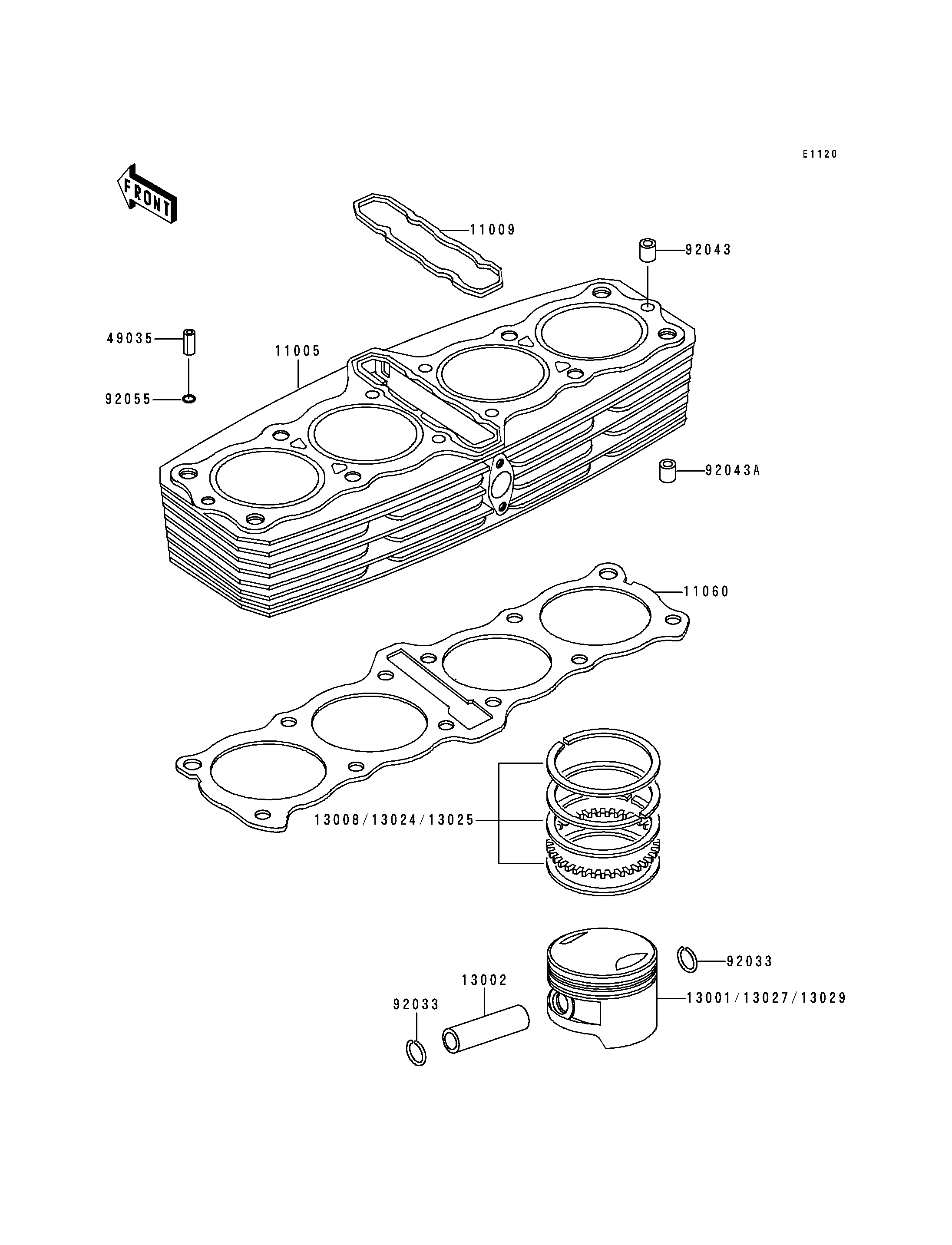 E1120

FRONT

11009

92043

49035

11005

92055

92043A

11060

13008/13024/13025

92033

13002

92033

13001/13027/13029