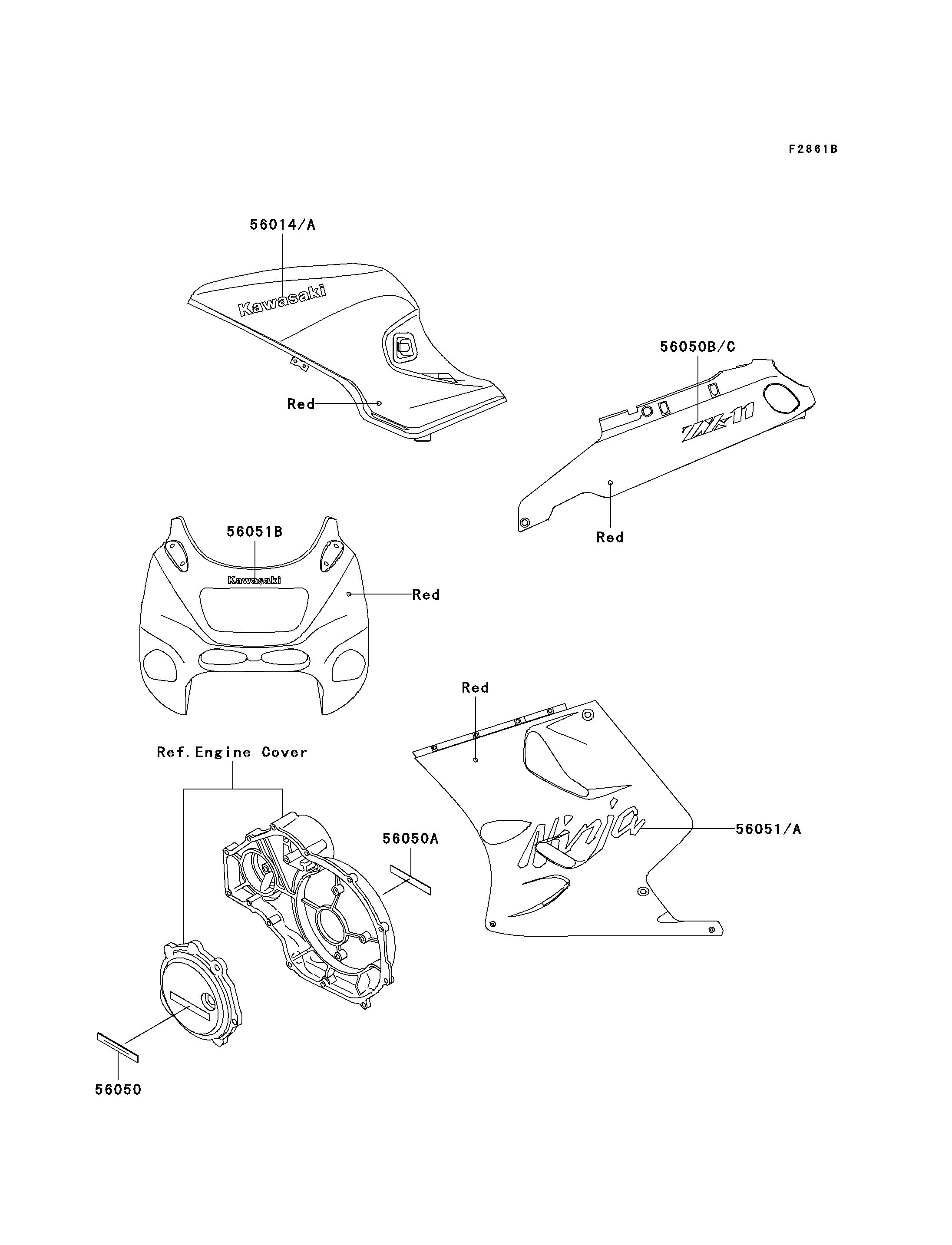 F2861B

56014/A

Kawasaki

Red

56050B/C

ZX-11

Red

56051B

Kawasaki

Red

Red

Ref.Engine Cover

56050A

Ninja

56051/A

56050