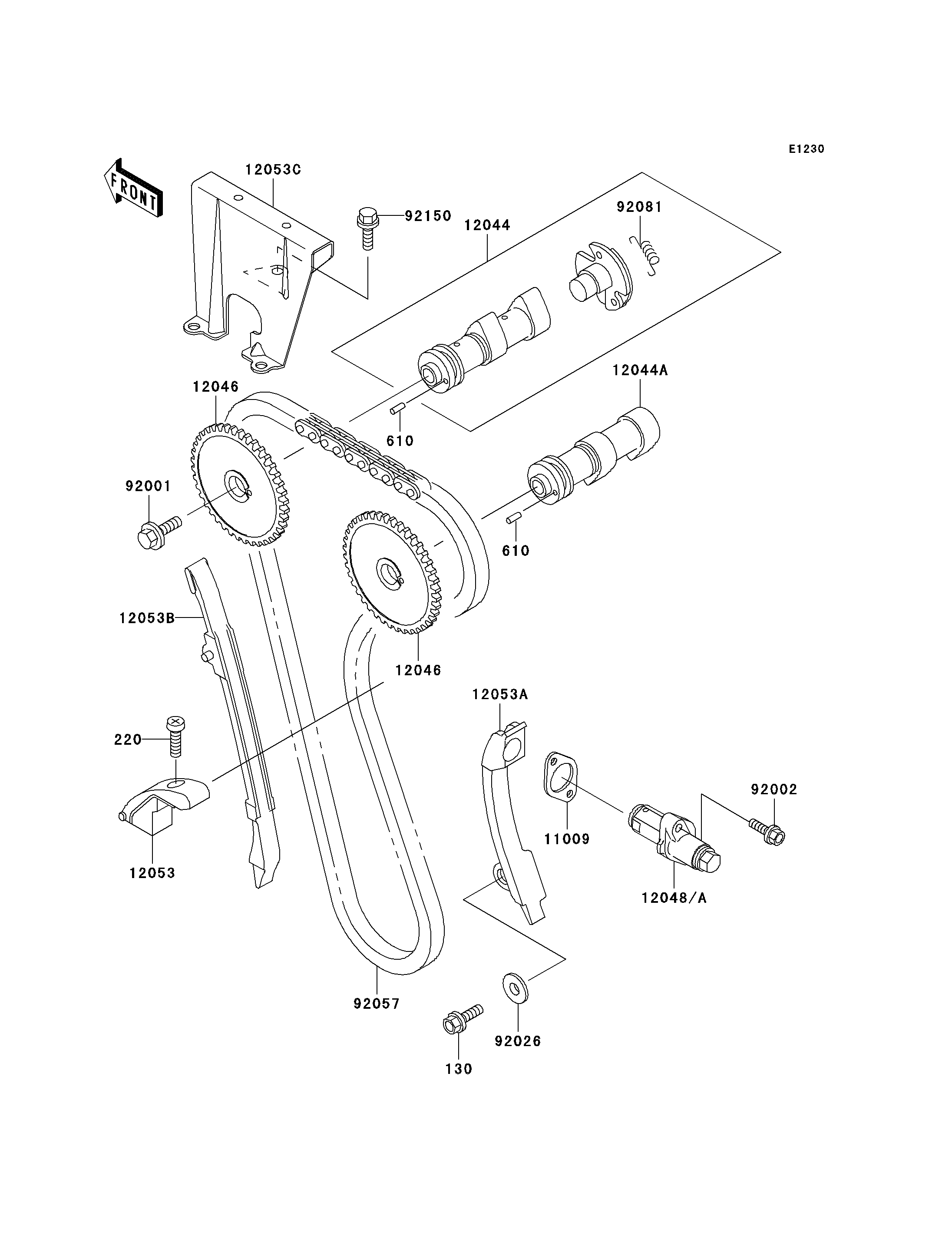 E1230

FRONT

12053C

92150

12044

92081

12044A

12046

610

92001

610

12053B

12046

12053A

220

92002

11009

12053

12048/A

92057

92026

130